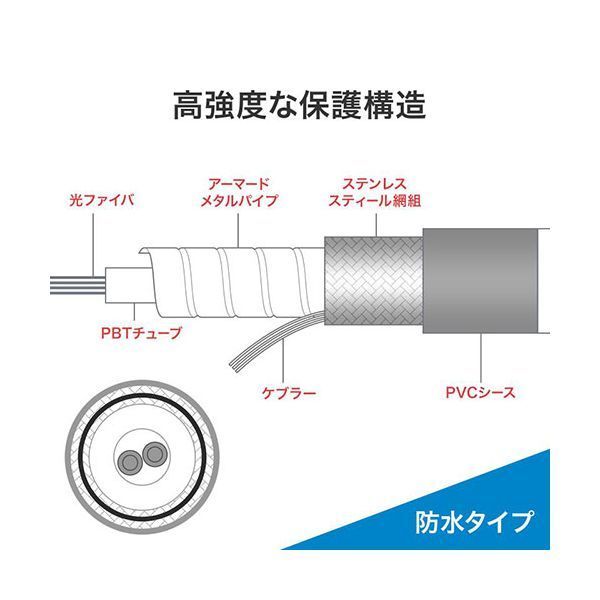 高強度な保護構造

光ファイバ

アーマード
メタルパイプ

ステンレス
スティール網組

PBTチューブ

ケブラー

PVCシース

防水タイプ