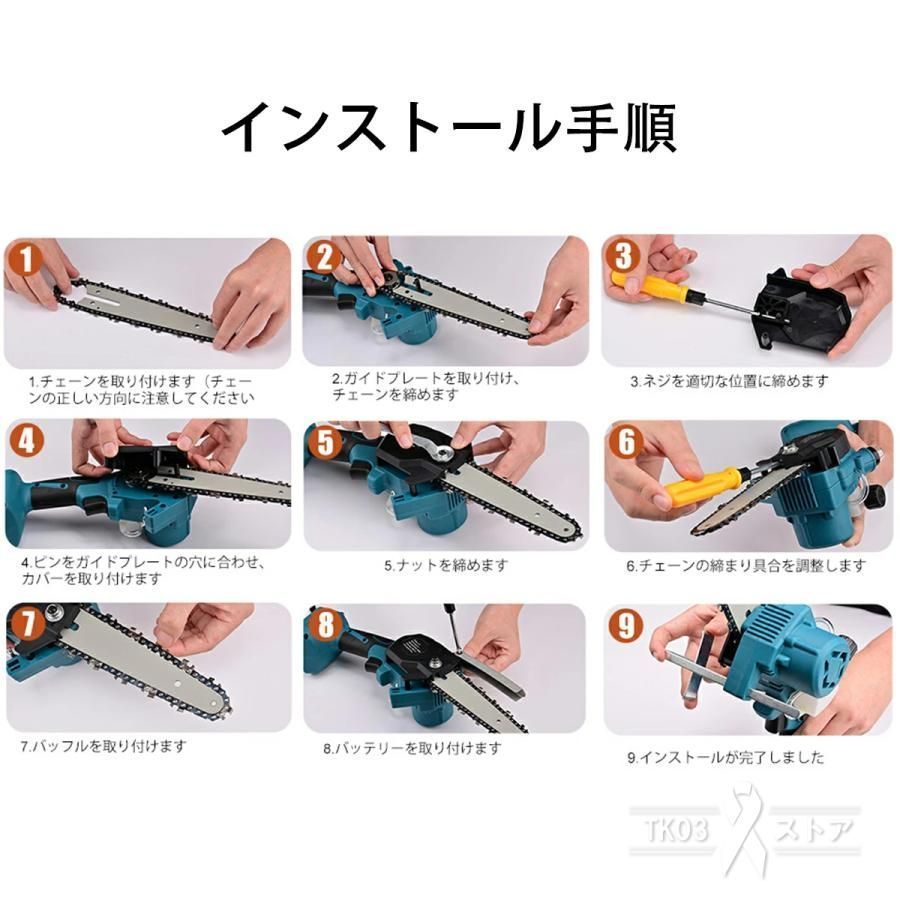 インストール手順

1

1.チェーンを取り付けます（チェーンの正しい方向に注意してください

2

2.ガイドプレートを取り付け、チェーンを締めます

3

3.ネジを適切な位置に締めます

4

4.ピンをガイドプレートの穴に合わせ、カバーを取り付けます

5

5.ナットを締めます

6

6.チェーンの締まり具合を調整します

7

7.バッフルを取り付けます

8

8.バッテリーを取り付けます

9

9.インストールが完了しました

TK03 ストア