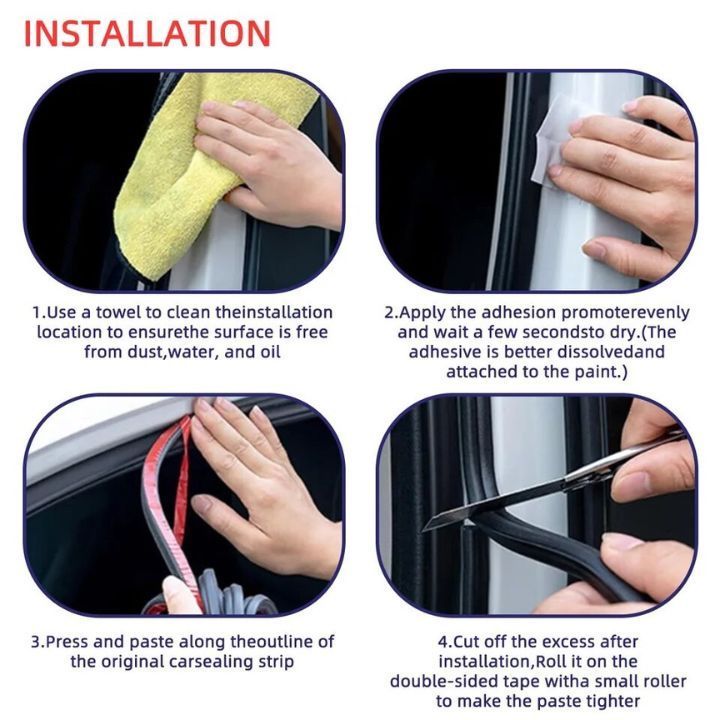 INSTALLATION

1.Use a towel to clean theinstallation location to ensurethe surface is free from dust,water, and oil

2.Apply the adhesion promoterevenly and wait a few secondsto dry.(The adhesive is better dissolvedand attached to the paint.)

3.Press and paste along theoutline of the original carsealing strip

4.Cut off the excess after installation,Roll it on the double-sided tape witha small roller to make the paste tighter