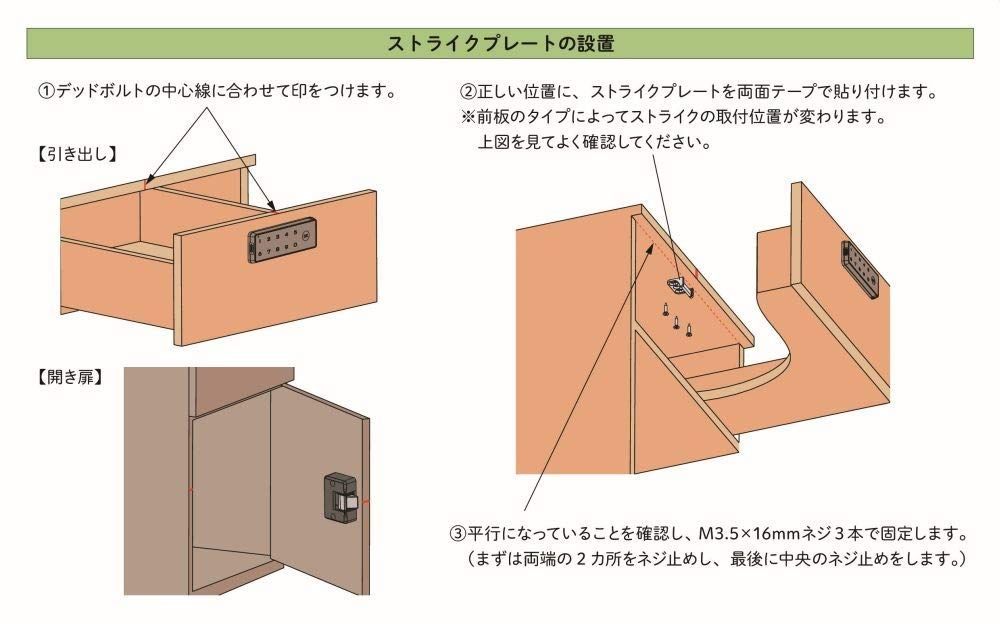 ストライクプレートの設置

①デッドボルトの中心線に合わせて印をつけます。

【引き出し】

【開き扉】

②正しい位置に、ストライクプレートを両面テープで貼り付けます。
※前板のタイプによってストライクの取付位置が変わります。
上図を見てよく確認してください。

③平行になっていることを確認し、M3.5×16mmネジ３本で固定します。
（まずは両端の２カ所をネジ止めし、最後に中央のネジ止めをします。）