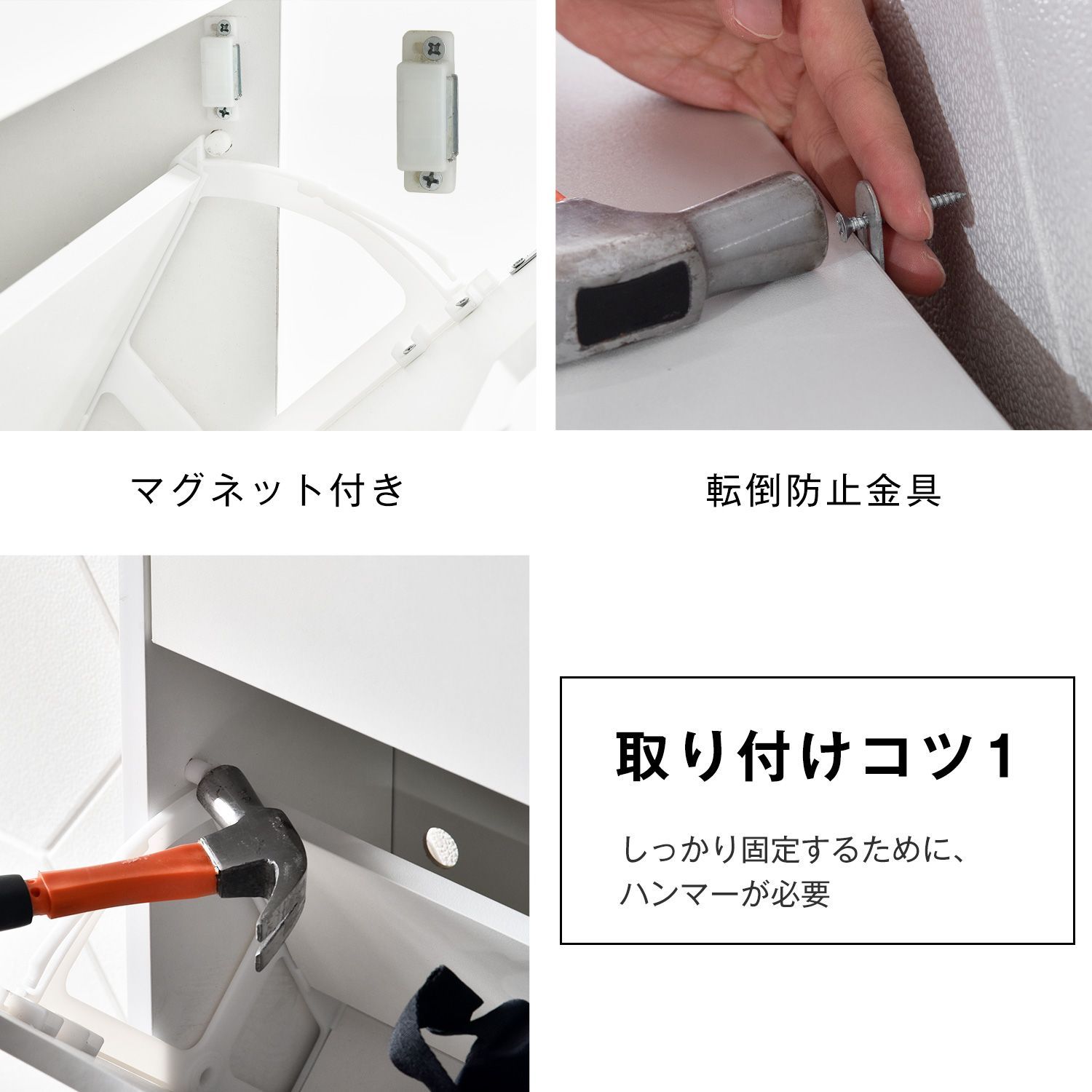 マグネット付き

転倒防止金具

取り付けコツ1

しっかり固定するために、
ハンマーが必要