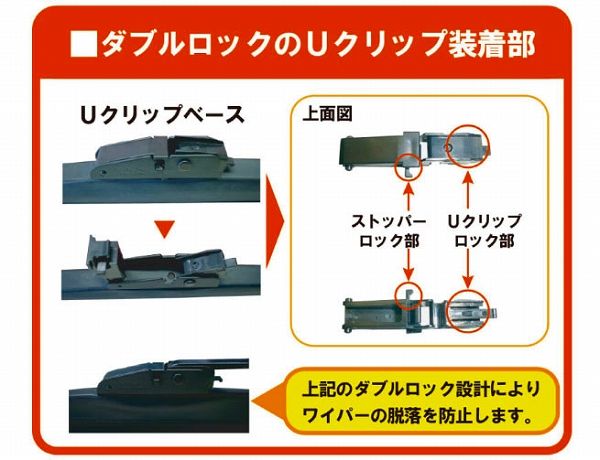 ■ダブルロックのUクリップ装着部

Uクリップベース

上面図

ストッパーロック部

Uクリップロック部

上記のダブルロック設計によりワイパーの脱落を防止します。