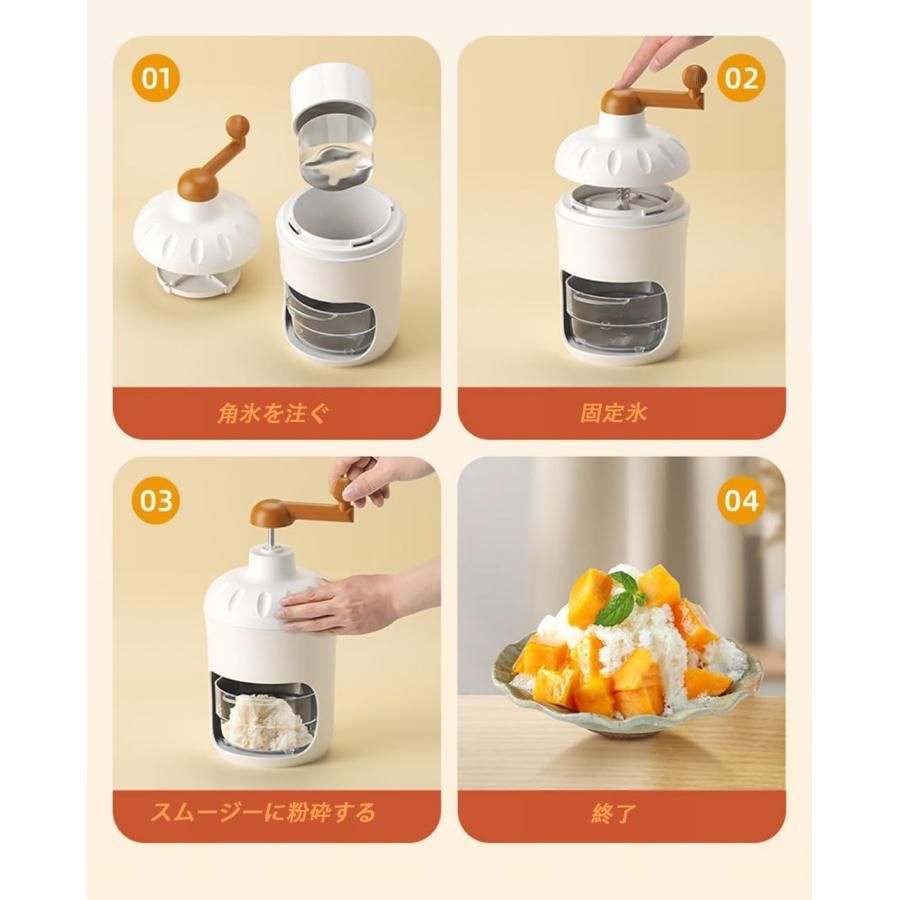 01

角氷を注ぐ

02

固定氷

03

スムージーに粉砕する

04

終了