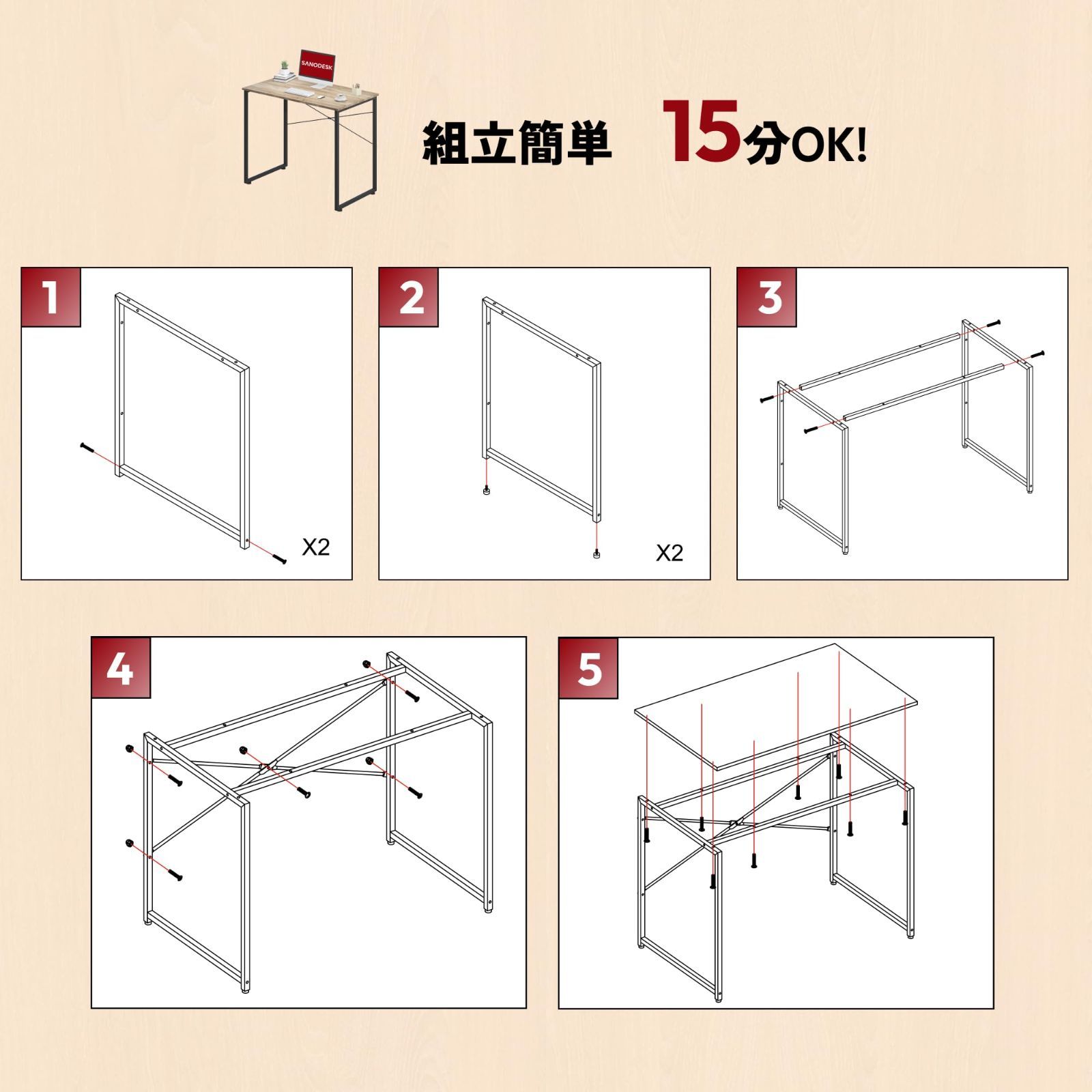 SANODESK

組立簡単 15分OK!

1

X2

2

X2

3

4

5