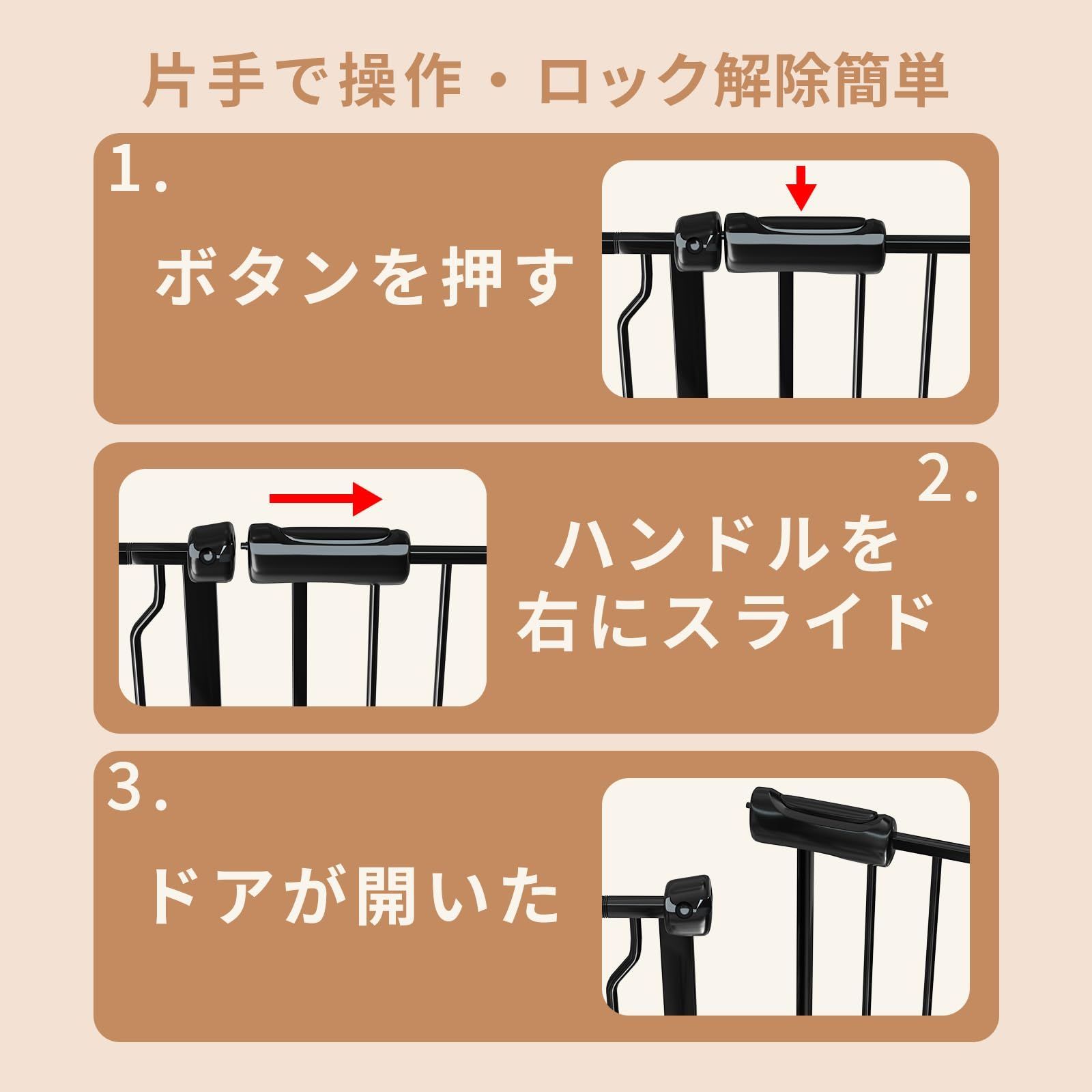 片手で操作・ロック解除簡単

1.

ボタンを押す

2.

ハンドルを右にスライド

3.

ドアが開いた