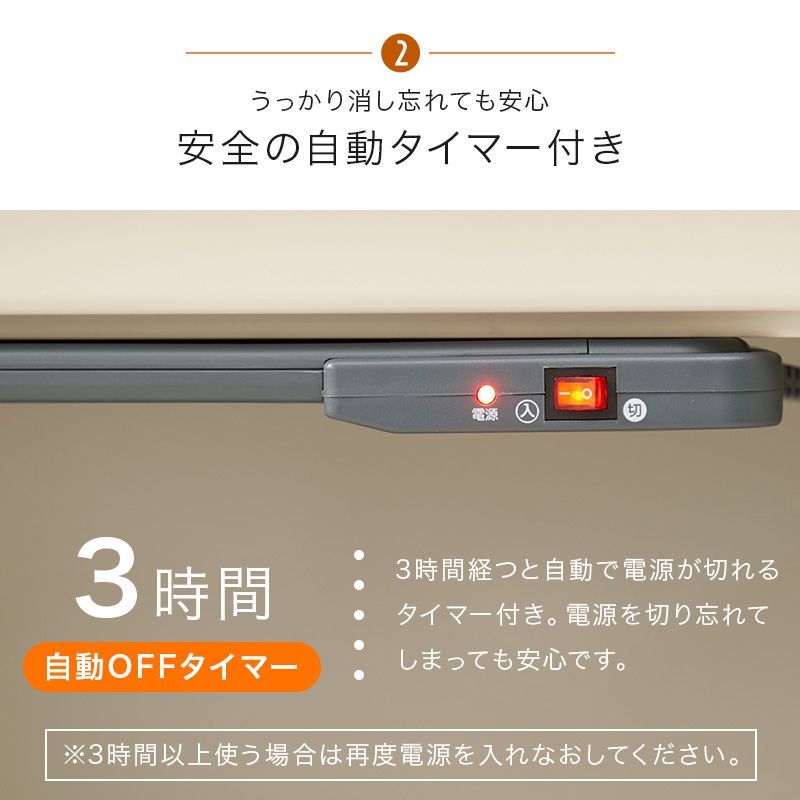 2

うっかり消し忘れても安心
安全の自動タイマー付き

電源 入 切

3時間
自動OFFタイマー

3時間経つと自動で電源が切れるタイマー付き。電源を切り忘れてしまっても安心です。

※3時間以上使う場合は再度電源を入れなおしてください。