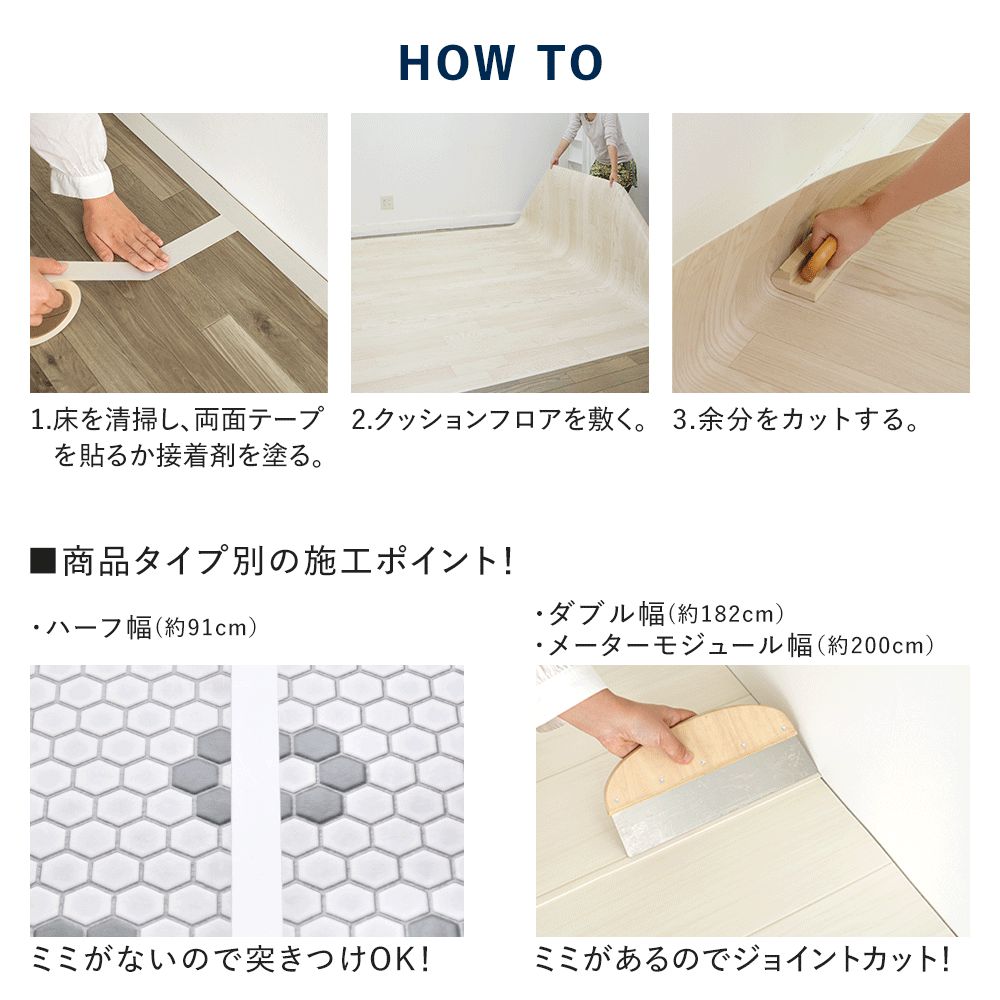 HOW TO

1.床を清掃し、両面テープを貼るか接着剤を塗る。

2.クッションフロアを敷く。

3.余分をカットする。

■商品タイプ別の施工ポイント!

・ハーフ幅(約91cm)

ミミがないので突きつけOK!

・ダブル幅(約182cm)
・メーターモジュール幅(約200cm)

ミミがあるのでジョイントカット!