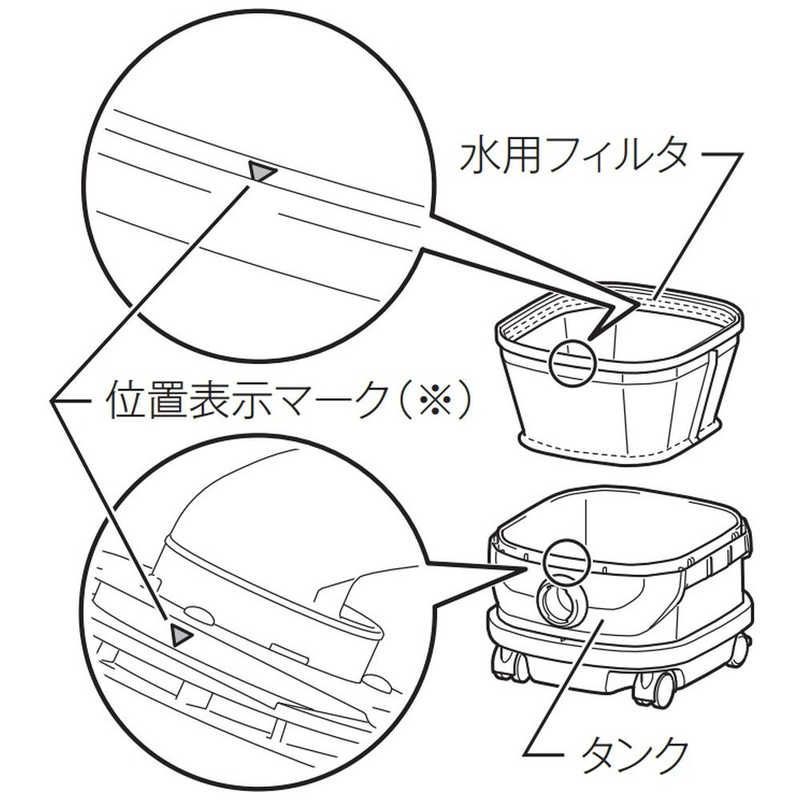 水用フィルタ

位置表示マーク(※)

タンク