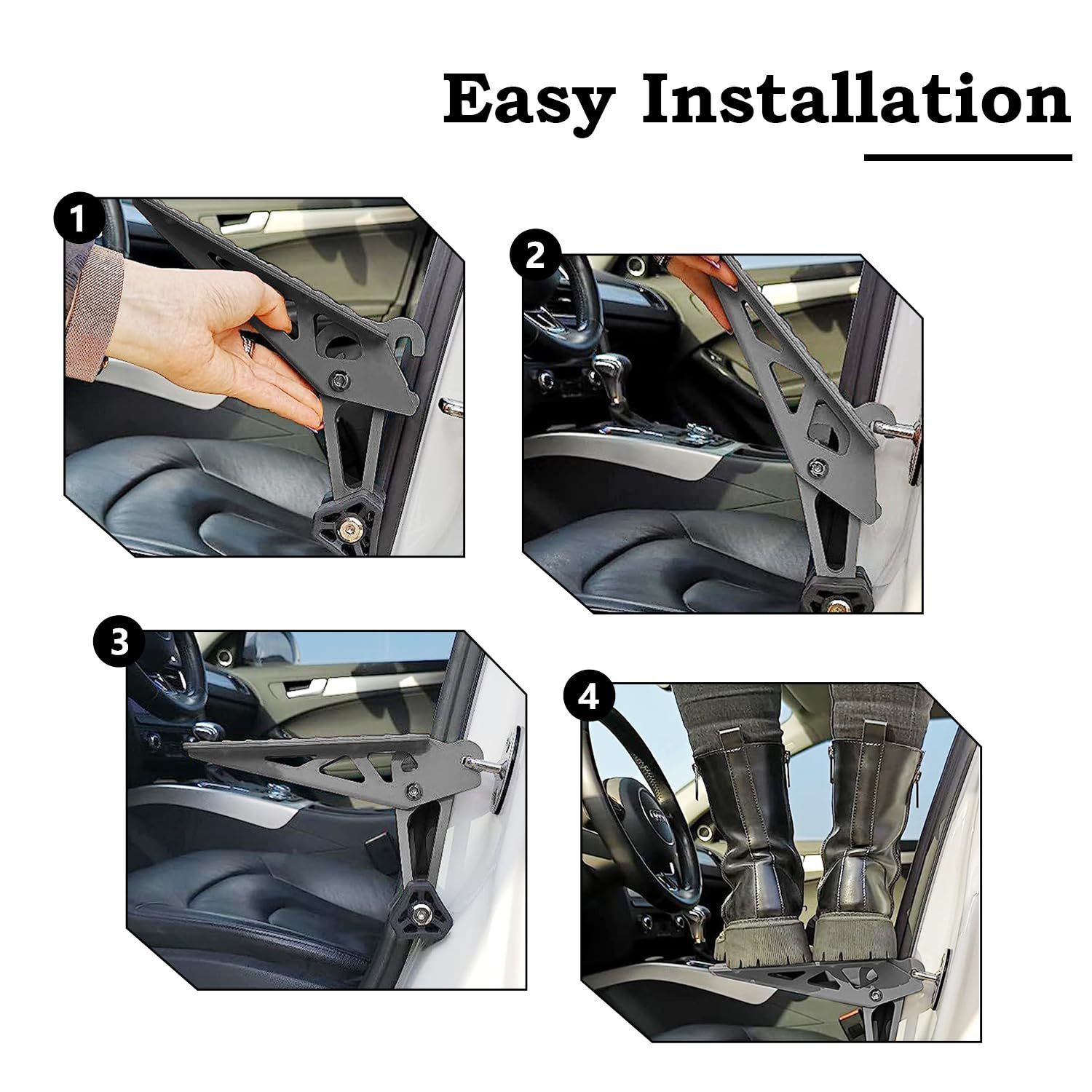 Easy Installation

1

2

3

4