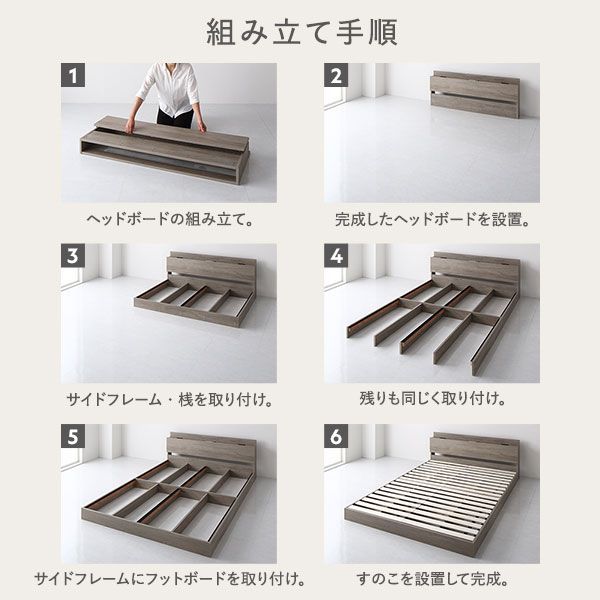 組み立て手順

1
ヘッドボードの組み立て。

2
完成したヘッドボードを設置。

3
サイドフレーム・桟を取り付け。

4
残りも同じく取り付け。

5
サイドフレームにフットボードを取り付け。

6
すのこを設置して完成。