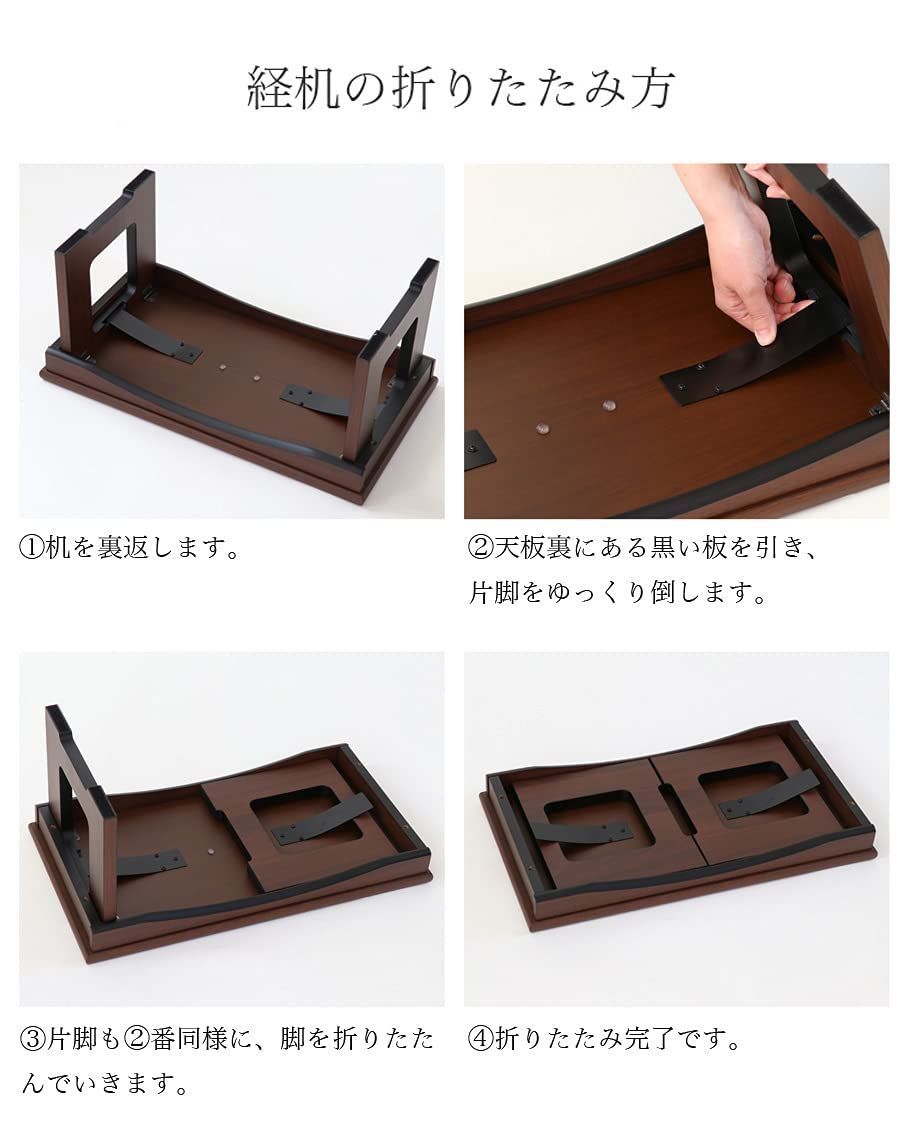 経机の折りたたみ方

①机を裏返します。

②天板裏にある黒い板を引き、片脚をゆっくり倒します。

③片脚も②番同様に、脚を折りたたんでいきます。

④折りたたみ完了です。