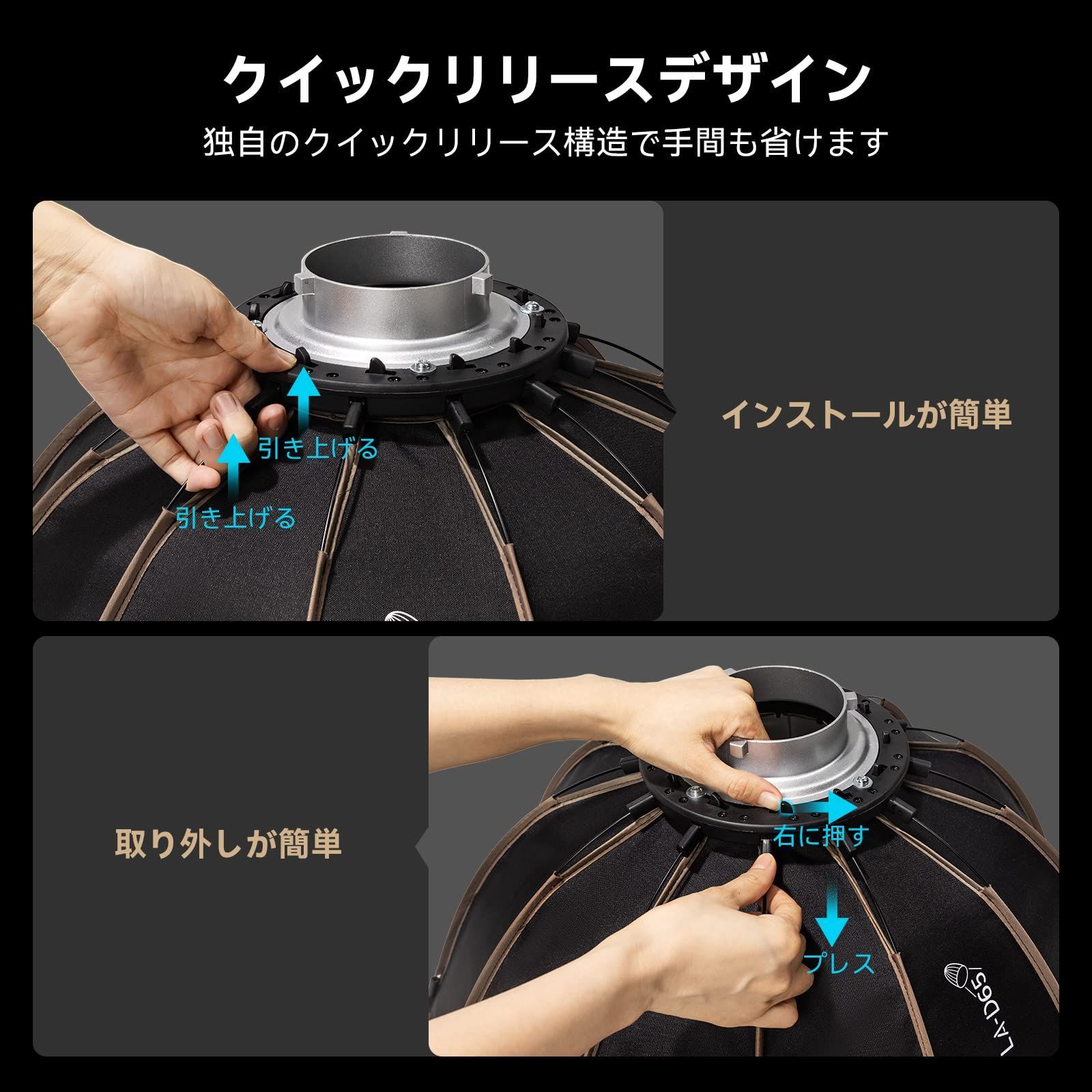 クイックリリースデザイン

独自のクイックリリース構造で手間も省けます

引き上げる

引き上げる

インストールが簡単

取り外しが簡単

右に押す

プレス

LA-D65