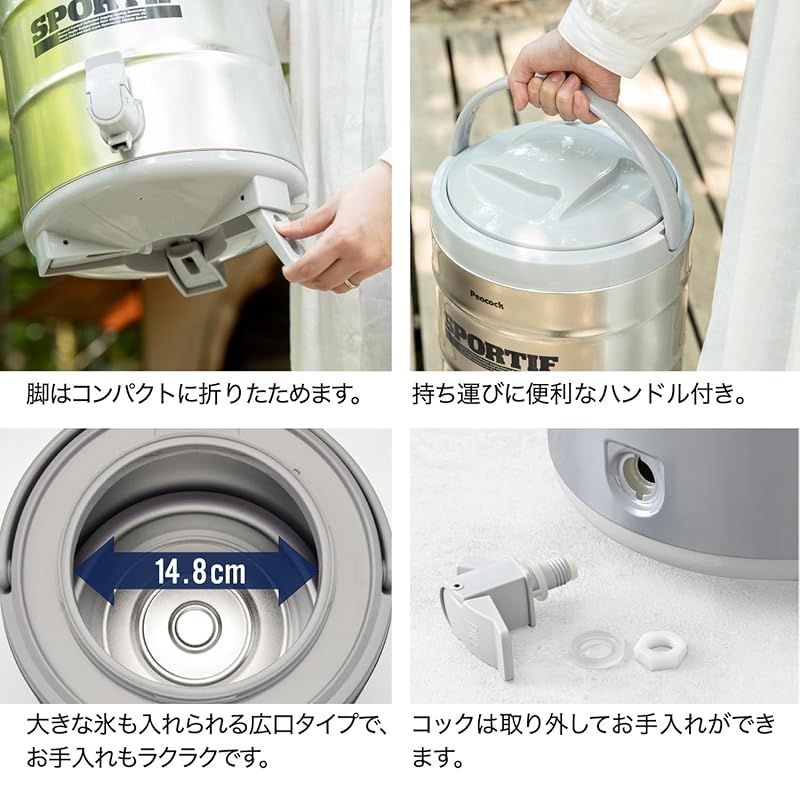 SPORTIF

脚はコンパクトに折りたためます。

Peacock

SPORTIF

持ち運びに便利なハンドル付き。

14.8cm

大きな氷も入れられる広口タイプで、お手入れもラクラクです。

コックは取り外してお手入れができます。