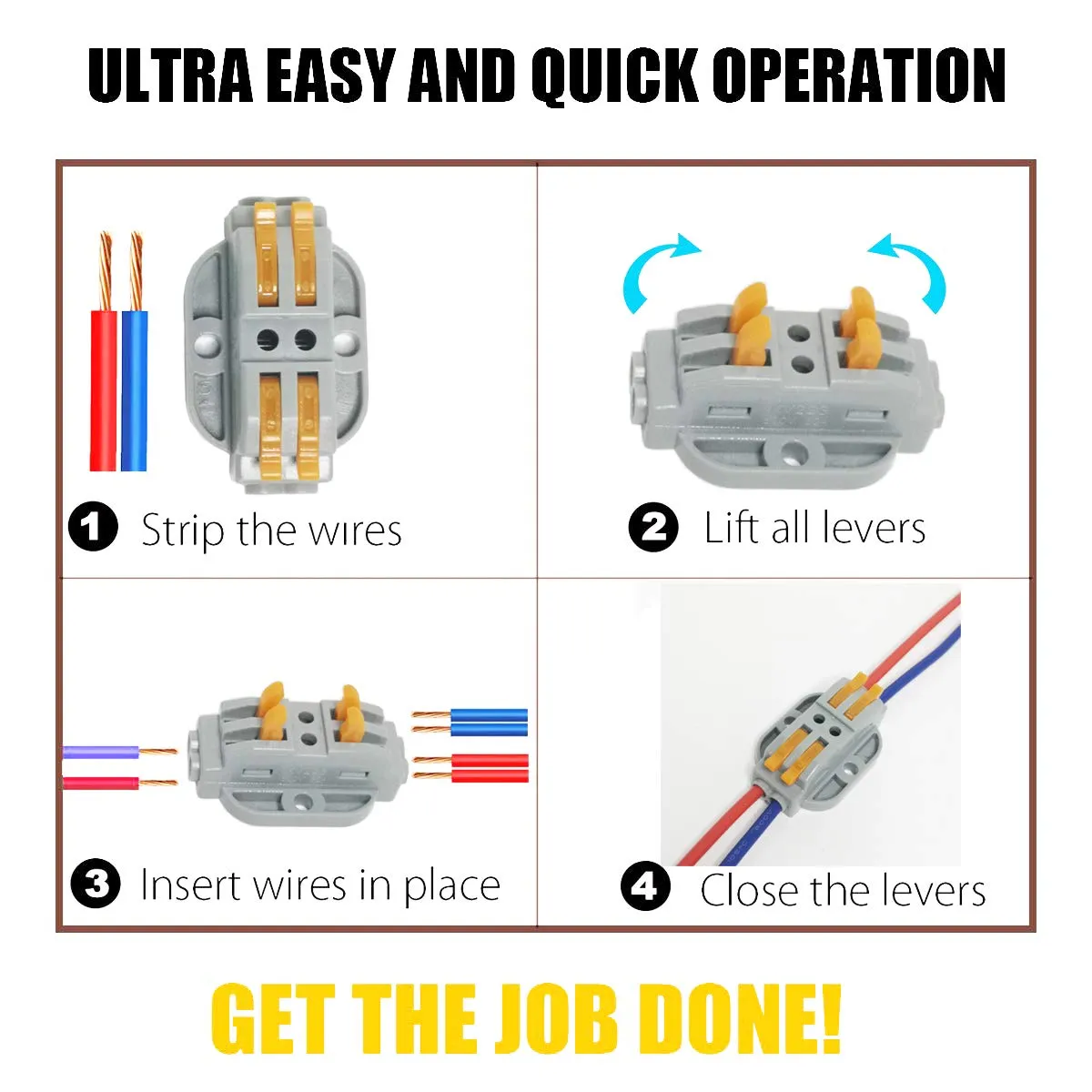 ULTRA EASY AND QUICK OPERATION

1 Strip the wires

2 Lift all levers

3 Insert wires in place

4 Close the levers

GET THE JOB DONE!