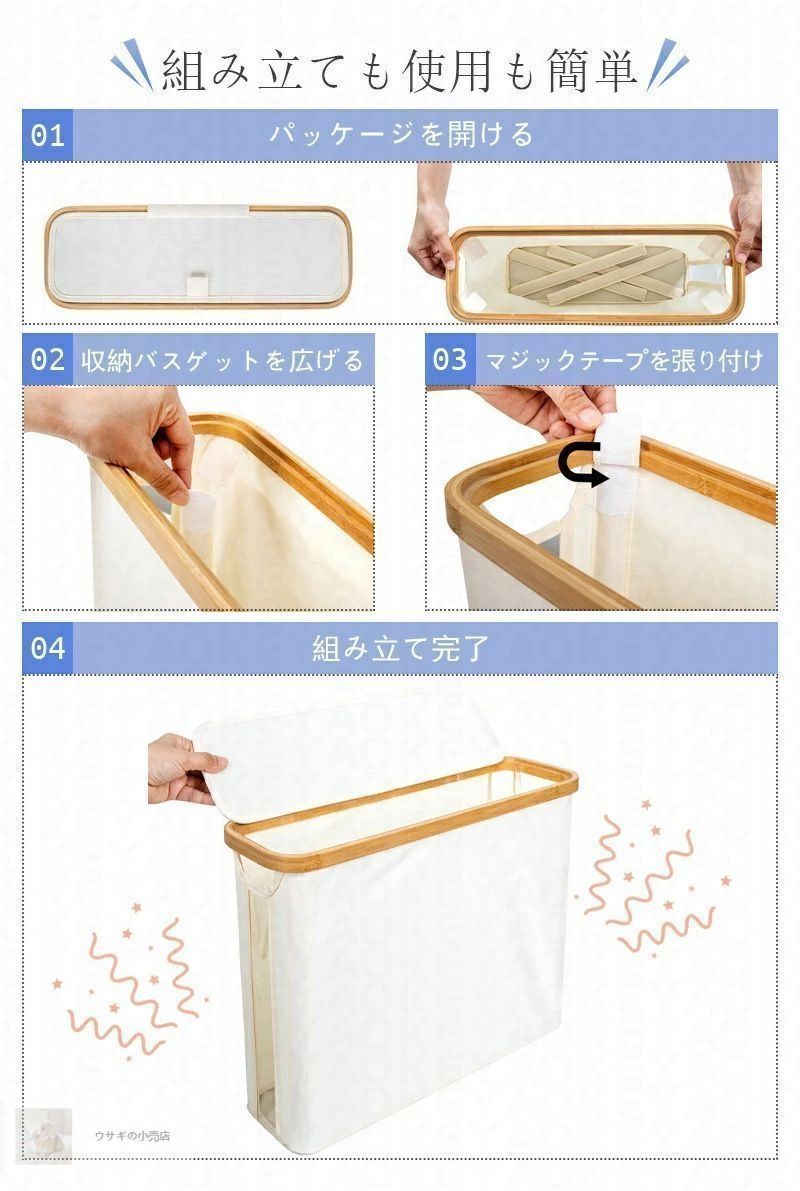 組み立ても使用も簡単

01 パッケージを開ける

02 収納バスゲットを広げる

03 マジックテープを張り付け

04 組み立て完了

ウサギの小売店