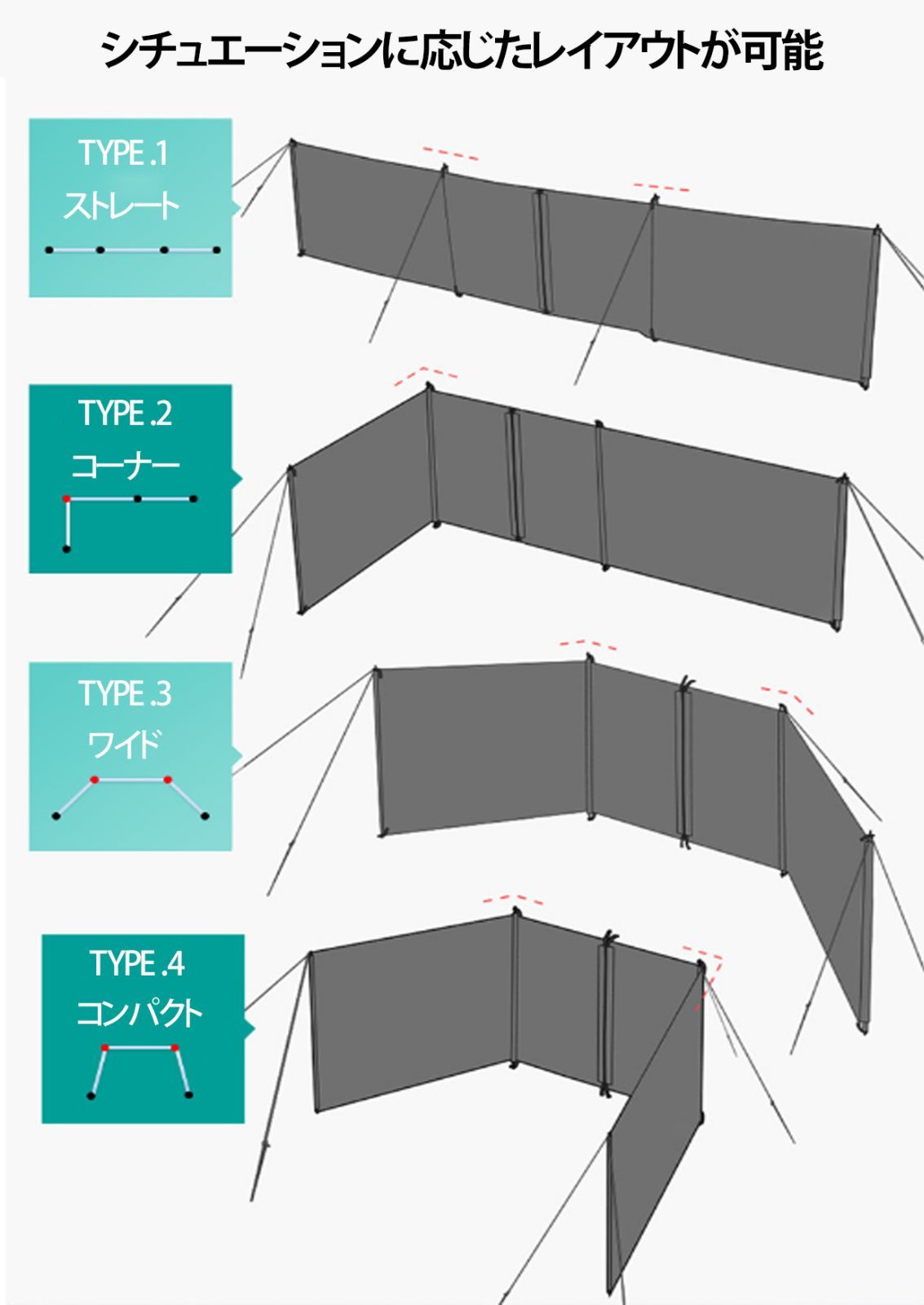 シチュエーションに応じたレイアウトが可能

TYPE .1
ストレート

TYPE .2
コーナー

TYPE .3
ワイド

TYPE .4
コンパクト