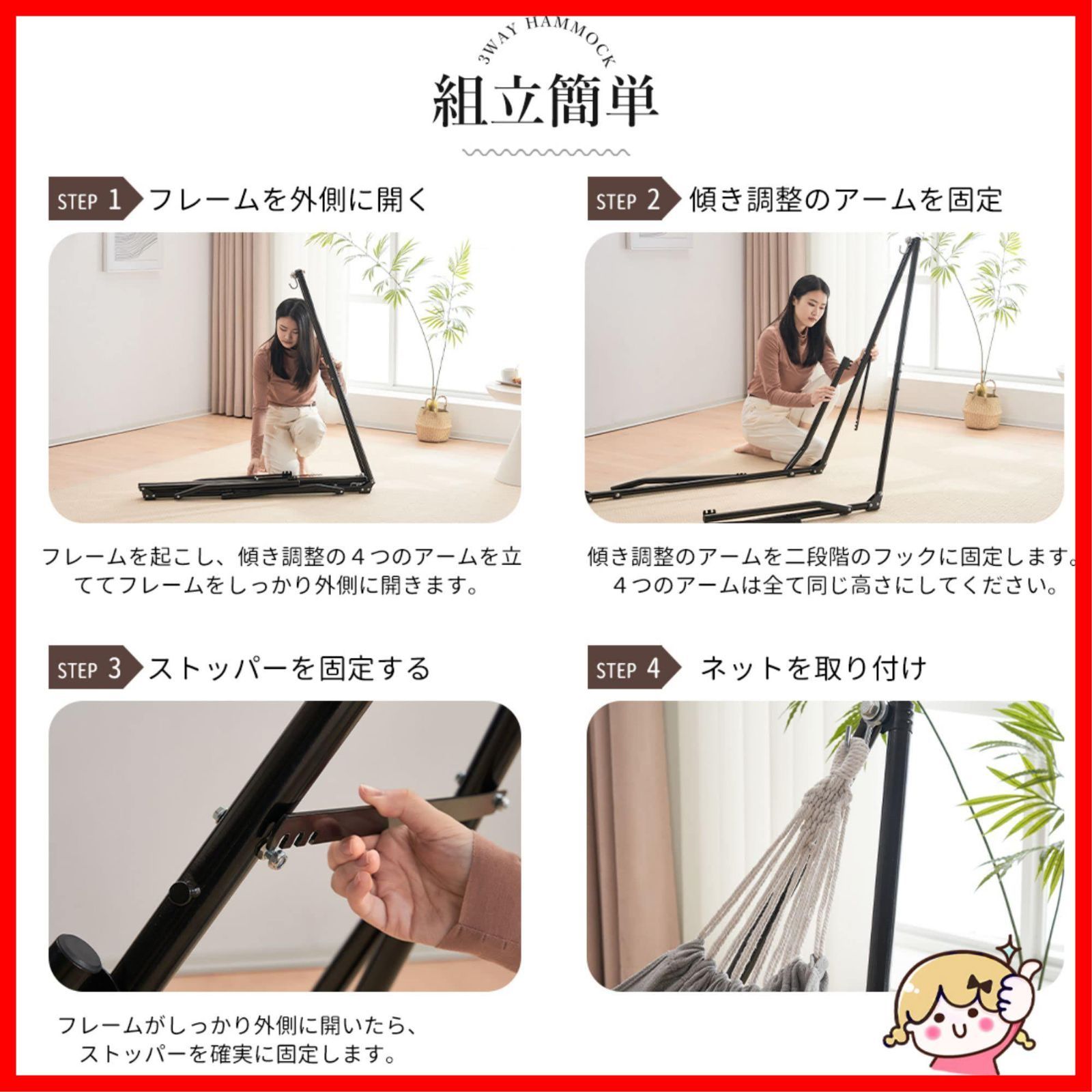 3WAY HAMMOCK

組立簡単

STEP 1 フレームを外側に開く

フレームを起こし、傾き調整の４つのアームを立ててフレームをしっかり外側に開きます。

STEP 2 傾き調整のアームを固定

傾き調整のアームを二段階のフックに固定します。４つのアームは全て同じ高さにしてください。

STEP 3 ストッパーを固定する

フレームがしっかり外側に開いたら、ストッパーを確実に固定します。

STEP 4 ネットを取り付け