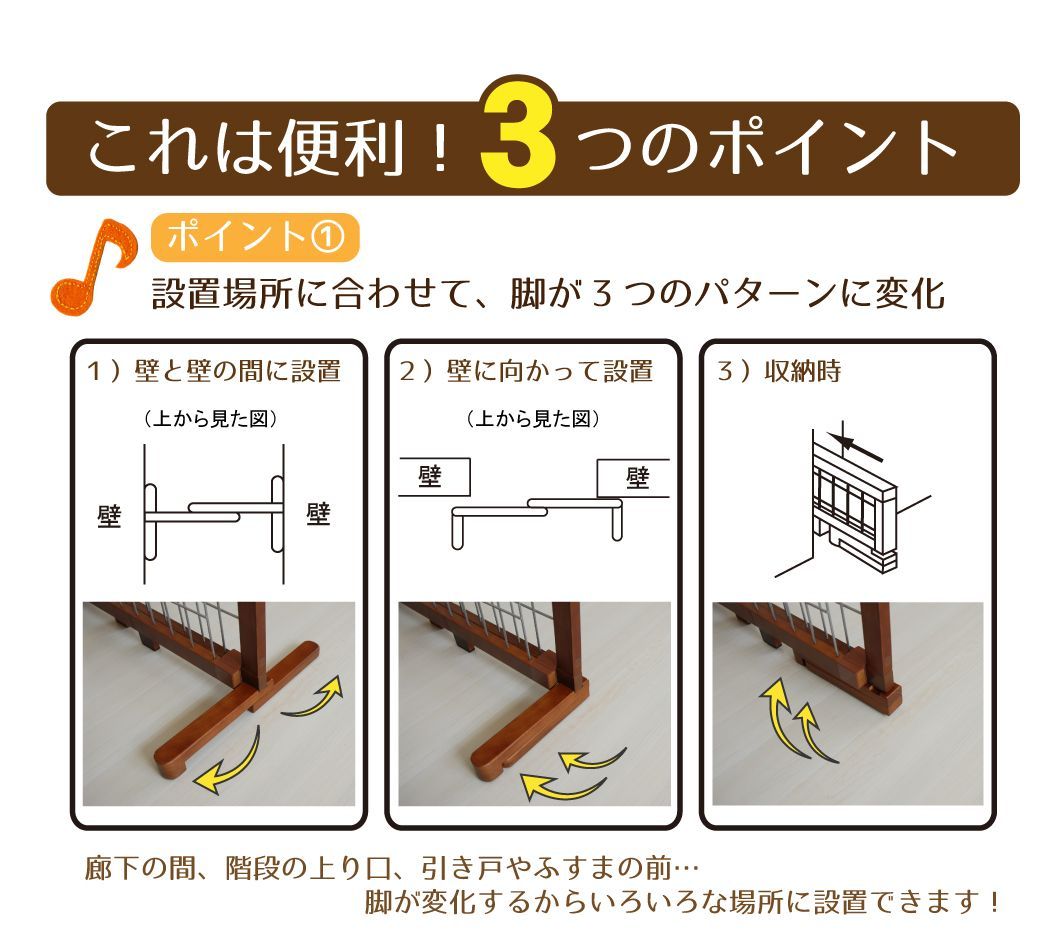 これは便利！3つのポイント

ポイント①
設置場所に合わせて、脚が３つのパターンに変化

１）壁と壁の間に設置
（上から見た図）
壁
壁

２）壁に向かって設置
（上から見た図）
壁
壁

３）収納時

廊下の間、階段の上り口、引き戸やふすまの前…
脚が変化するからいろいろな場所に設置できます！