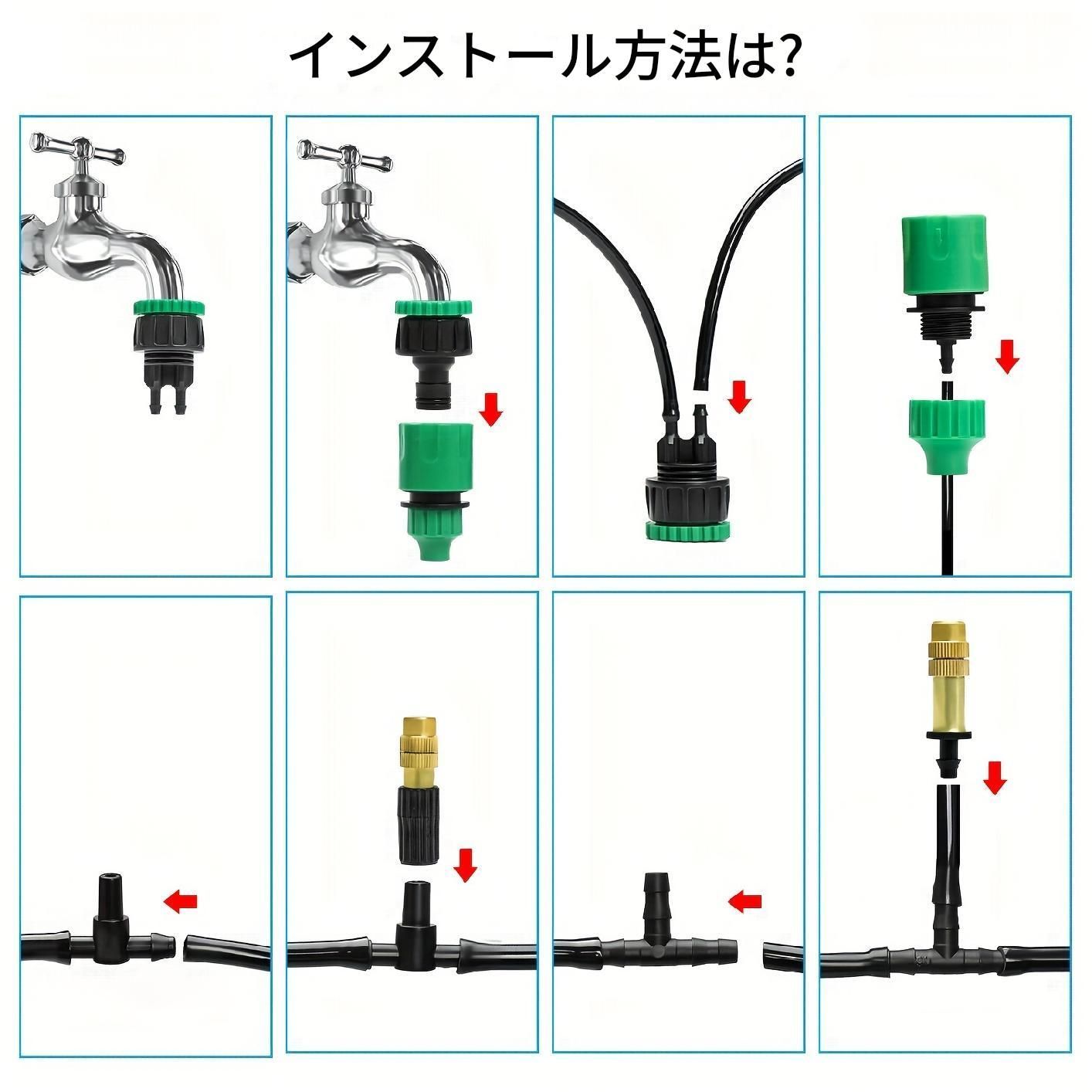 インストール方法は?