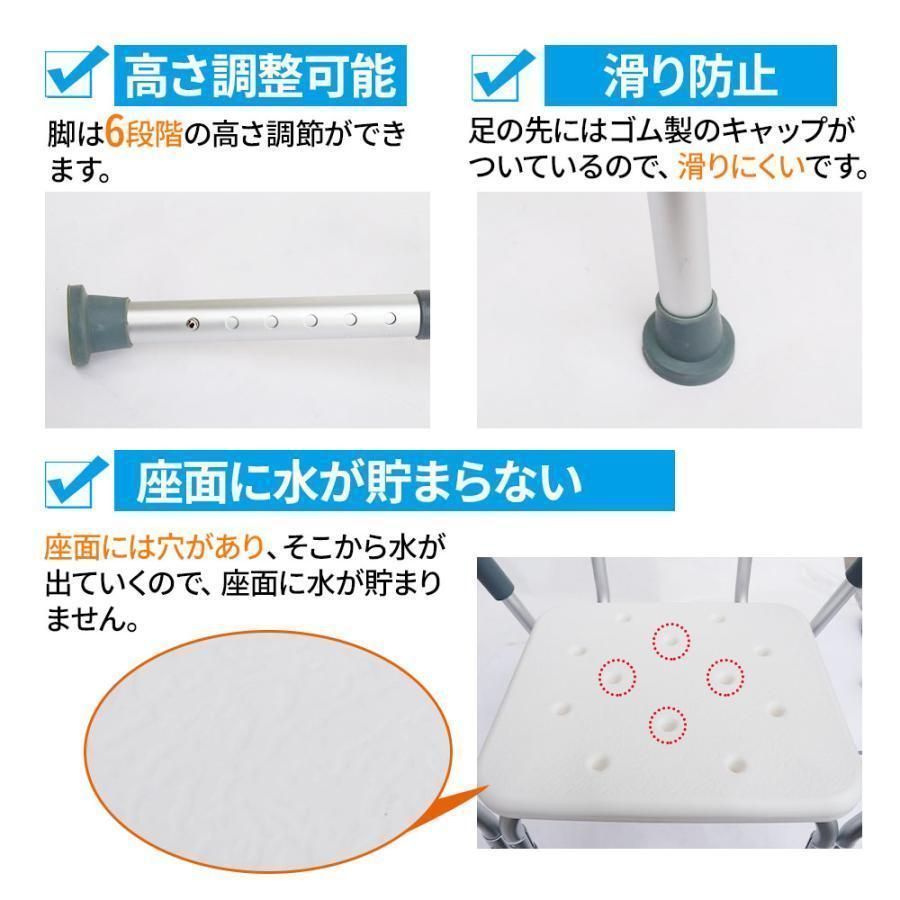 高さ調整可能

脚は6段階の高さ調節ができます。

滑り防止

足の先にはゴム製のキャップがついているので、滑りにくいです。

座面に水が貯まらない

座面には穴があり、そこから水が出ていくので、座面に水が貯まりません。