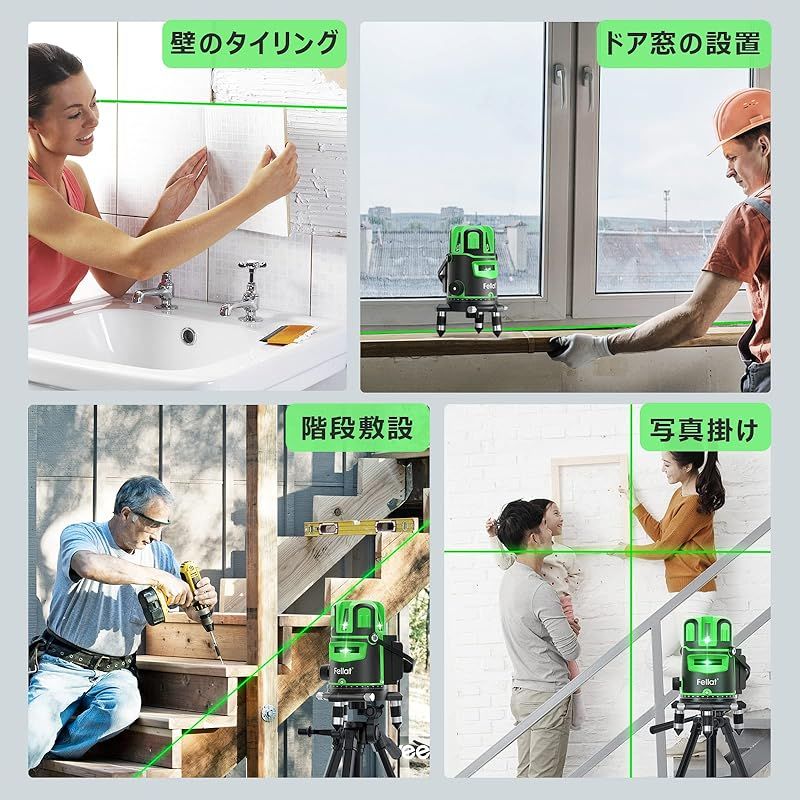 壁のタイリング

ドア窓の設置

Fellat

階段敷設

Fellat

写真掛け

Fellat