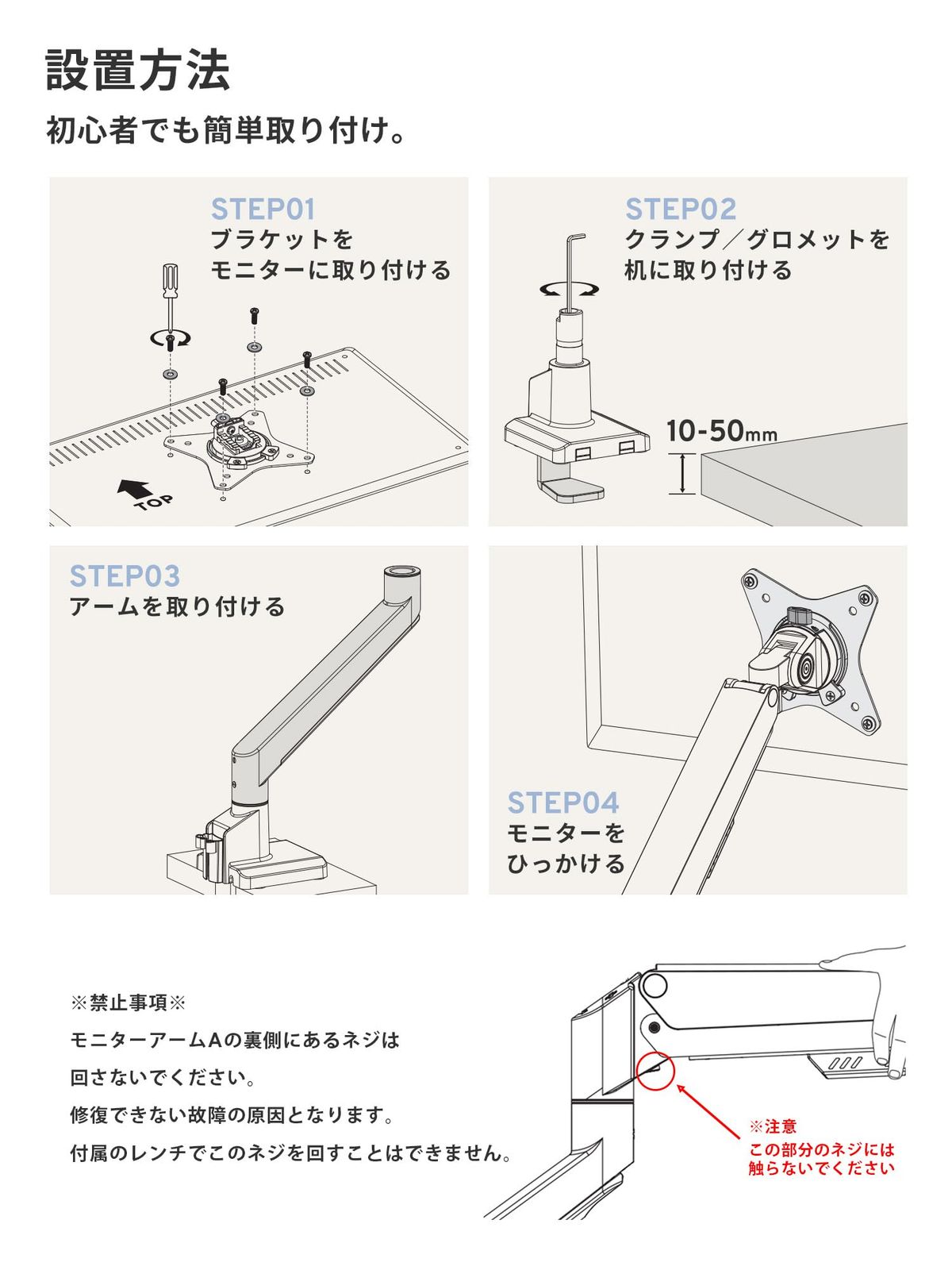 設置方法

初心者でも簡単取り付け。

STEP01
ブラケットを
モニターに取り付ける

TOP

STEP02
クランプ／グロメットを
机に取り付ける

10-50mm

STEP03
アームを取り付ける

STEP04
モニターを
ひっかける

※禁止事項※

モニターアームAの裏側にあるネジは

回さないでください。

修復できない故障の原因となります。

付属のレンチでこのネジを回すことはできません。

※注意
この部分のネジには
触らないでください