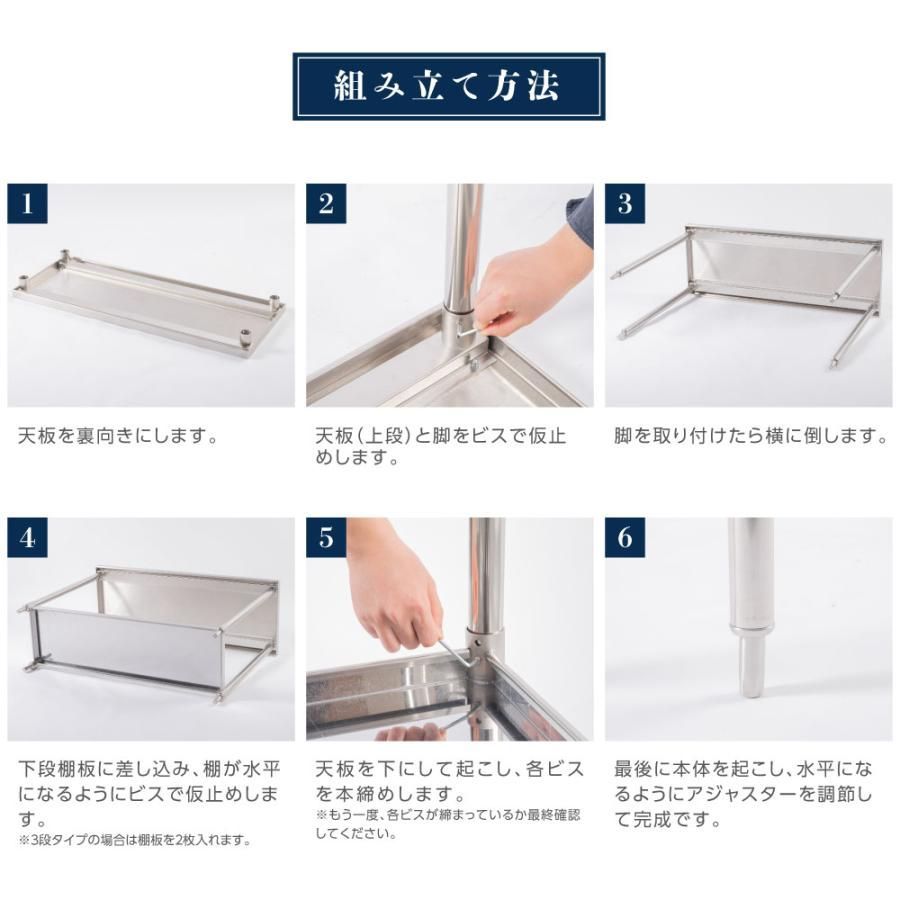 組み立て方法

1

天板を裏向きにします。

2

天板(上段)と脚をビスで仮止めします。

3

脚を取り付けたら横に倒します。

4

下段棚板に差し込み、棚が水平になるようにビスで仮止めします。
※3段タイプの場合は棚板を2枚入れます。

5

天板を下にして起こし、各ビスを本締めします。
※もう一度、各ビスが締まっているか最終確認してください。

6

最後に本体を起こし、水平になるようにアジャスターを調節して完成です。