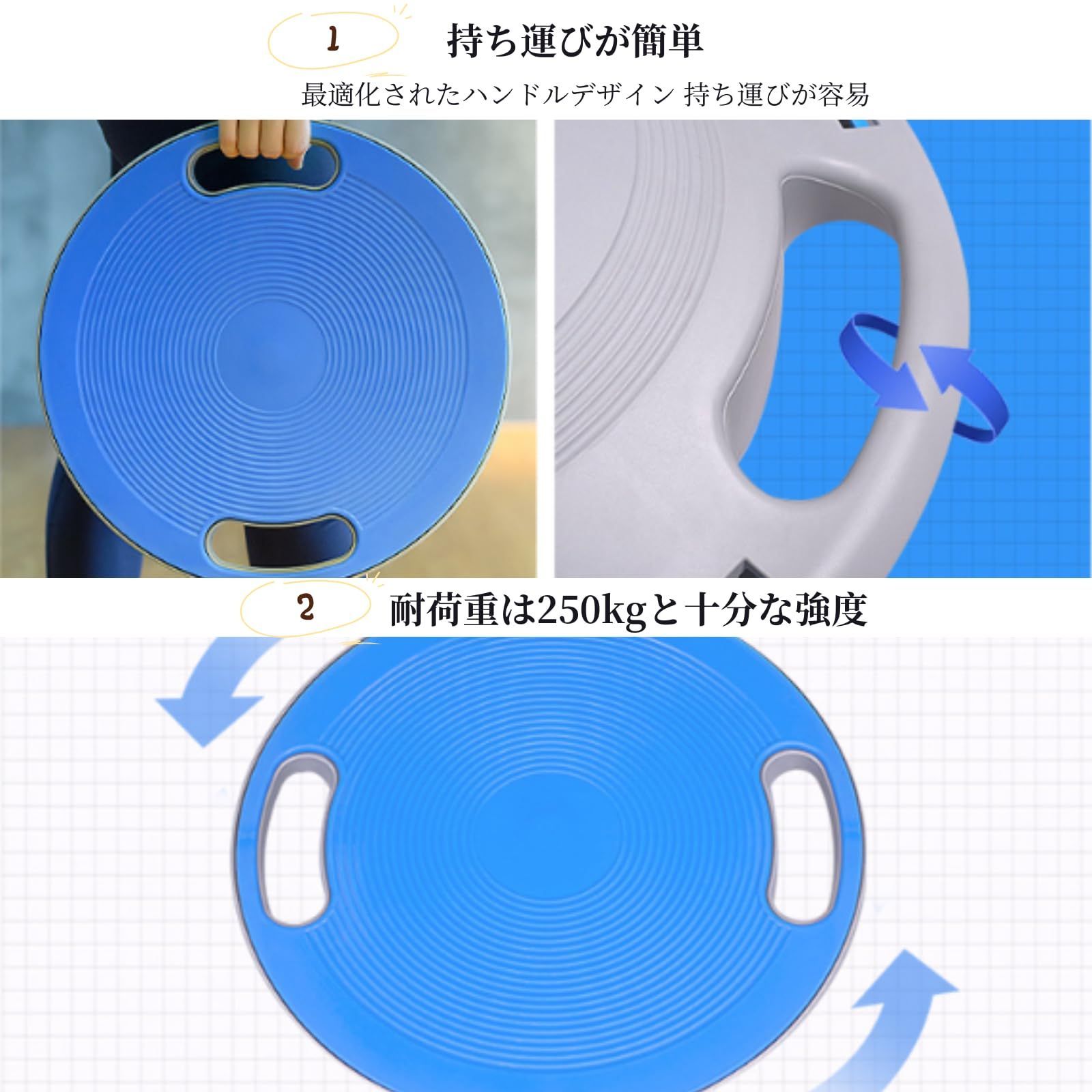 1 持ち運びが簡単

最適化されたハンドルデザイン 持ち運びが容易

2 耐荷重は250kgと十分な強度