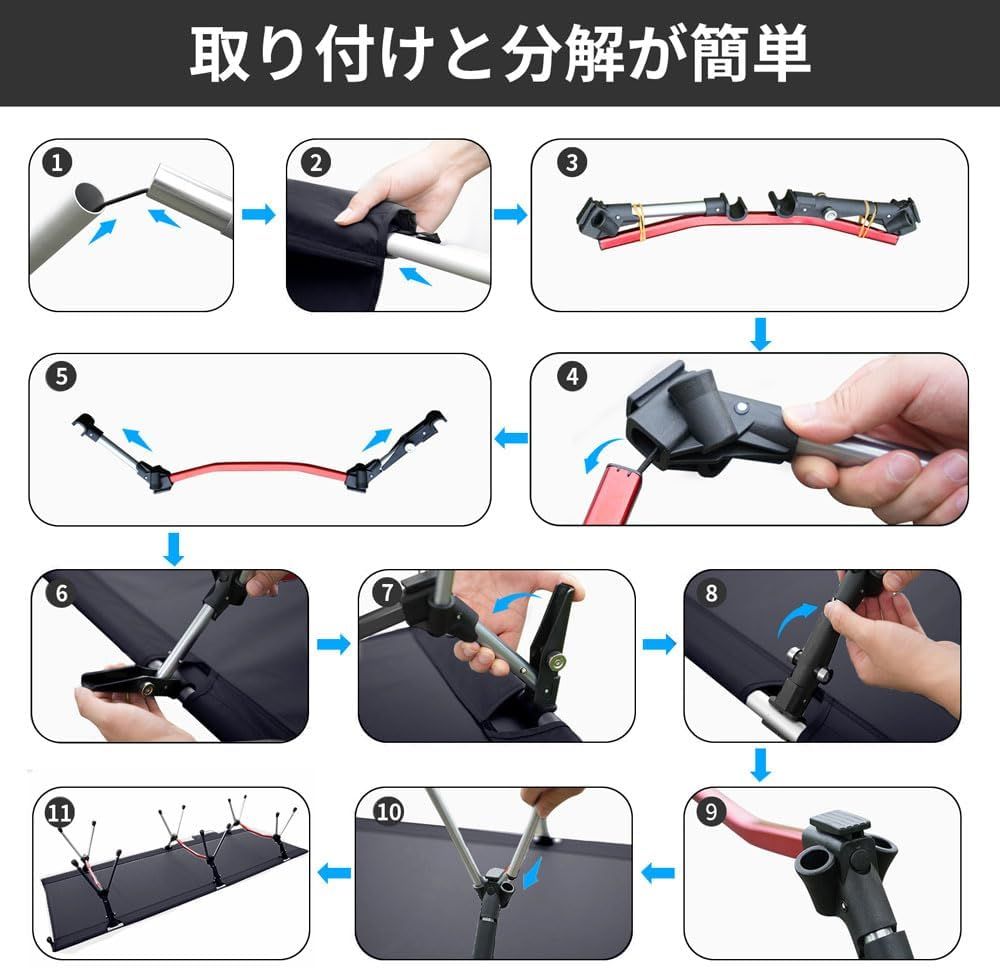 取り付けと分解が簡単

1
2
3
4
5
6
7
8
9
10
11