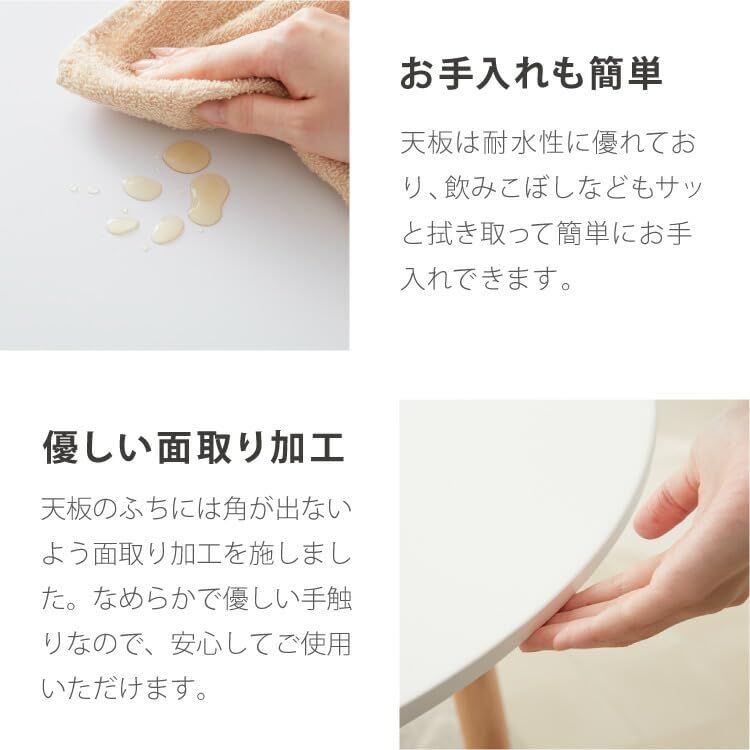 お手入れも簡単

天板は耐水性に優れており、飲みこぼしなどもサッと拭き取って簡単にお手入れできます。

優しい面取り加工

天板のふちには角が出ないよう面取り加工を施しました。なめらかで優しい手触りなので、安心してご使用いただけます。