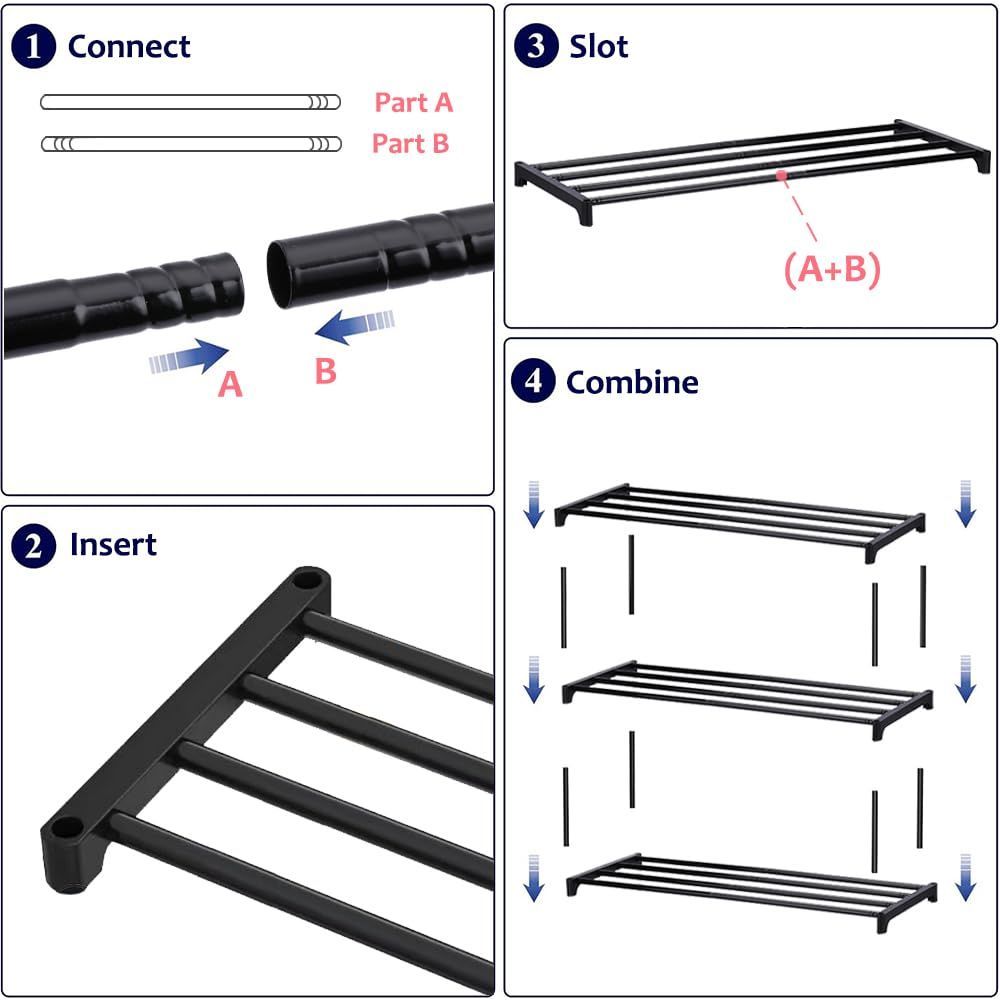 1 Connect

Part A

Part B

A

B

2 Insert

3 Slot

(A+B)

4 Combine