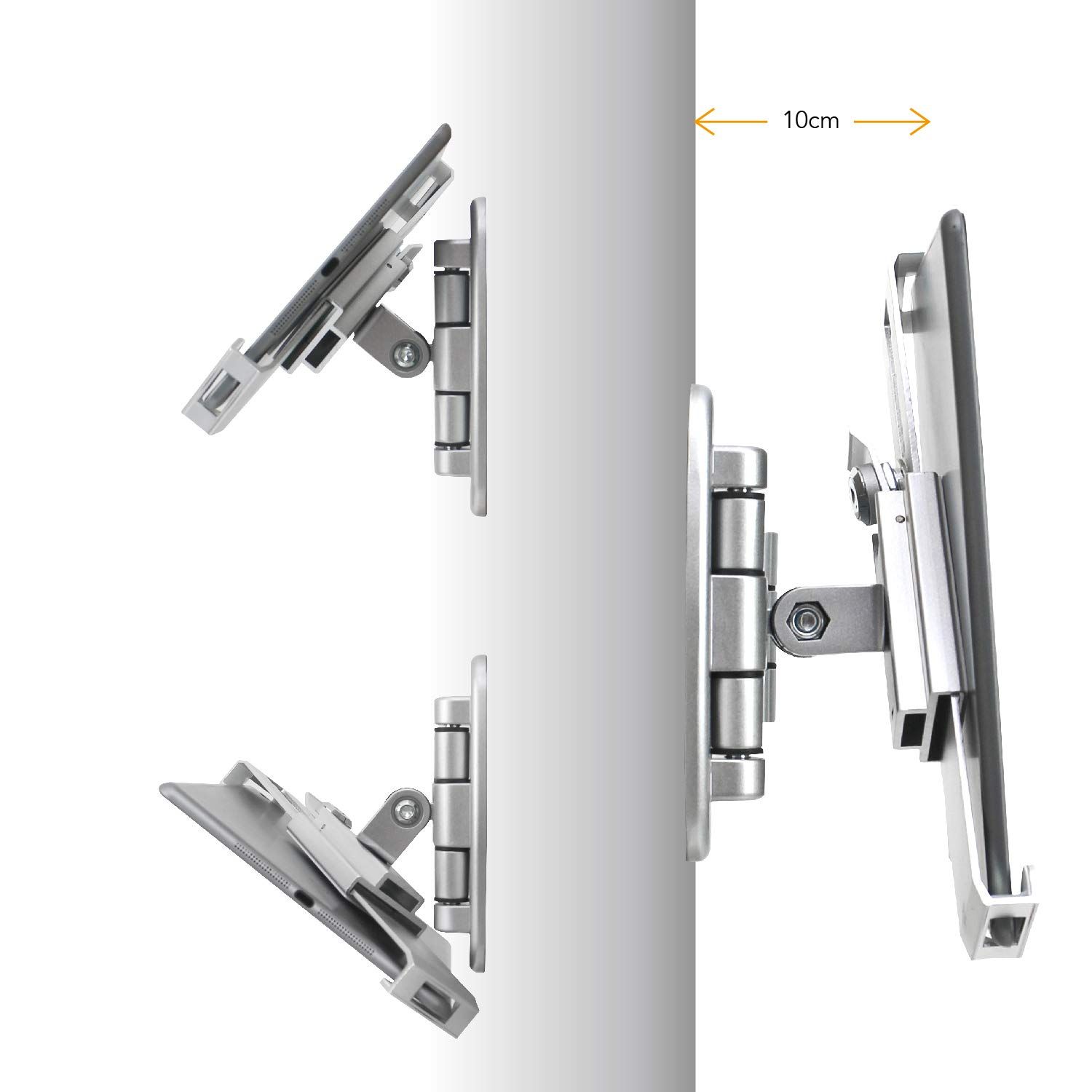 10cm