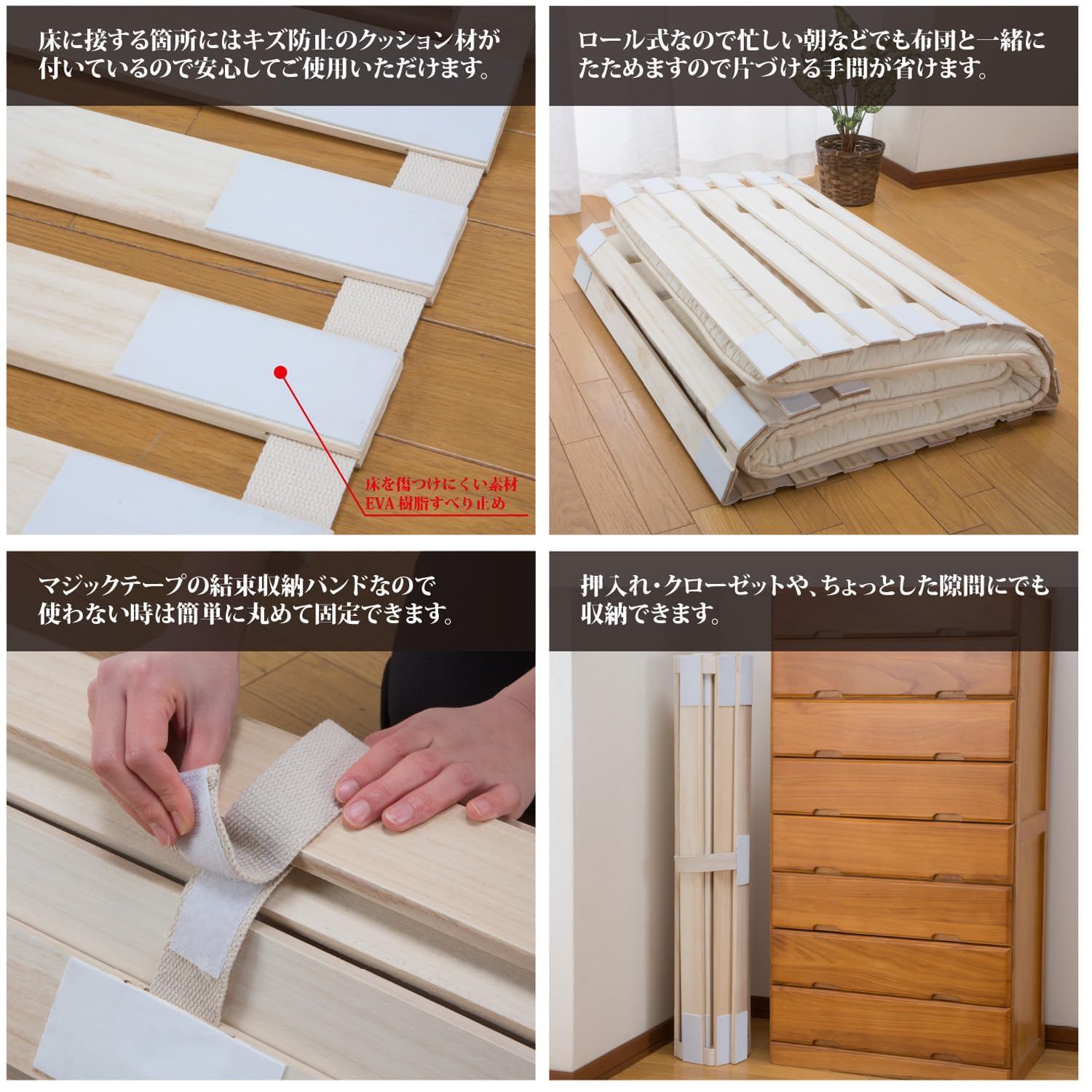 床に接する箇所にはキズ防止のクッション材が付いているので安心してご使用いただけます。

床を傷つけにくい素材
EVA 樹脂すべり止め

ロール式なので忙しい朝などでも布団と一緒にたためますので片づける手間が省けます。

マジックテープの結束収納バンドなので使わない時は簡単に丸めて固定できます。

押入れ・クローゼットや、ちょっとした隙間にでも収納できます。