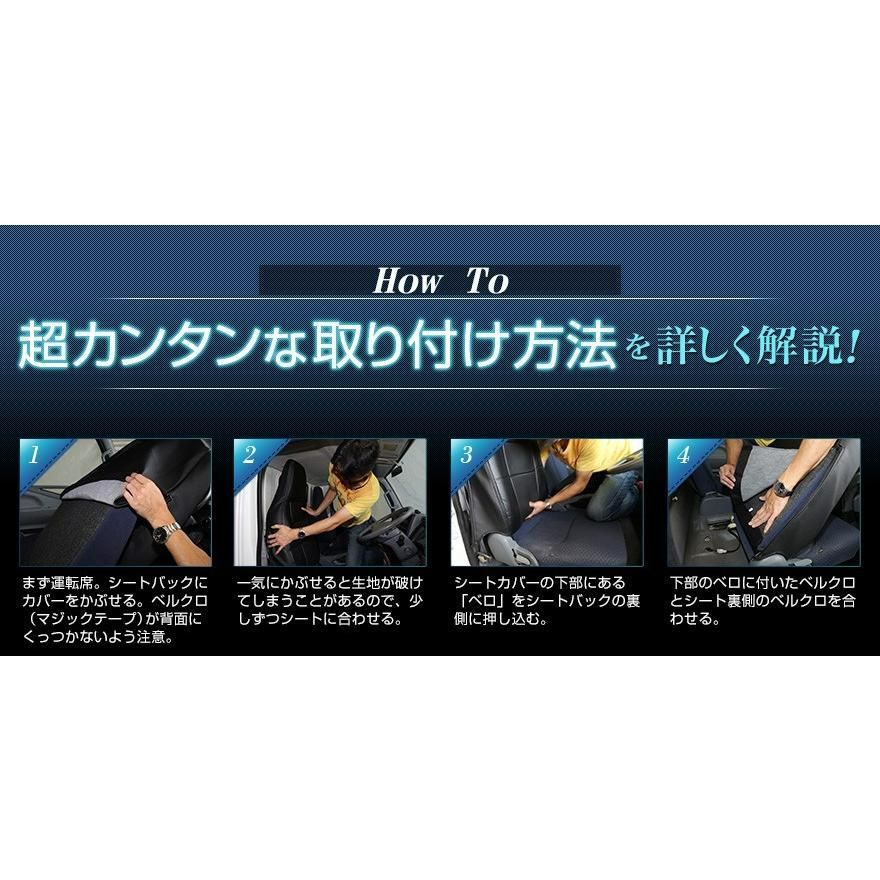 How To

超カンタンな取り付け方法を詳しく解説!

1

まず運転席。シートバックにカバーをかぶせる。ベルクロ（マジックテープ）が背面にくっつかないよう注意。

2

一気にかぶせると生地が破けてしまうことがあるので、少しずつシートに合わせる。

3

シートカバーの下部にある「ベロ」をシートバックの裏側に押し込む。

4

下部のベロに付いたベルクロとシート裏側のベルクロを合わせる。