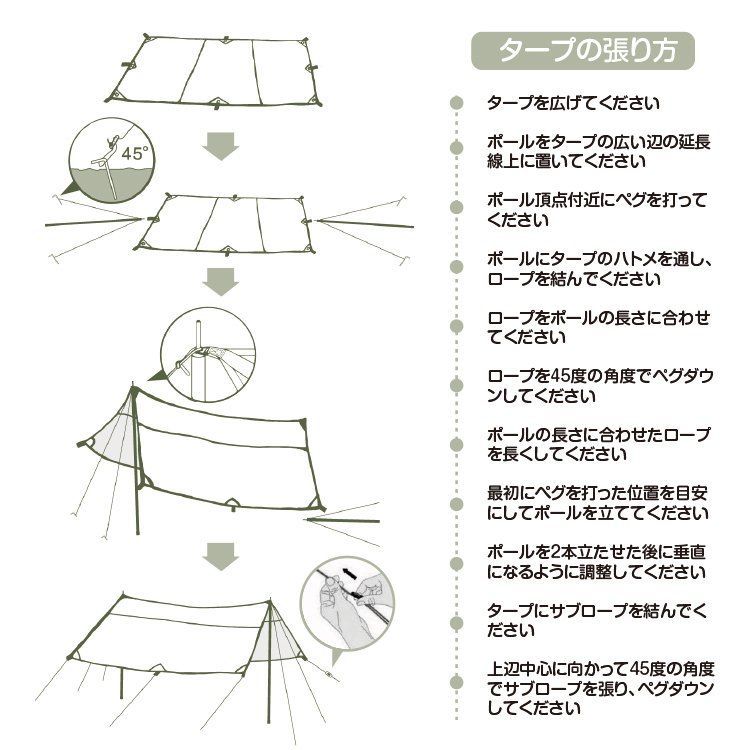 45°

タープの張り方

タープを広げてください

ポールをタープの広い辺の延長線上に置いてください

ポール頂点付近にペグを打ってください

ポールにタープのハトメを通し、ロープを結んでください

ロープをポールの長さに合わせてください

ロープを45度の角度でペグダウンしてください

ポールの長さに合わせたロープを長くしてください

最初にペグを打った位置を目安にしてポールを立ててください

ポールを2本立たせた後に垂直になるように調整してください

タープにサブロープを結んでください

上辺中心に向かって45度の角度でサブロープを張り、ペグダウンしてください