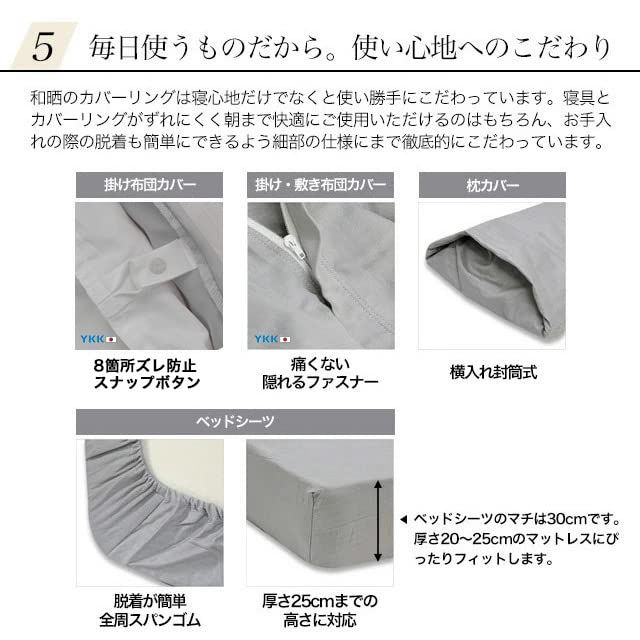 5 毎日使うものだから。使い心地へのこだわり

和晒のカバーリングは寝心地だけでなくと使い勝手にこだわっています。寝具とカバーリングがずれにくく朝まで快適にご使用いただけるのはもちろん、お手入れの際の脱着も簡単にできるよう細部の仕様にまで徹底的にこだわっています。

掛け布団カバー

YKK

8箇所ズレ防止
スナップボタン

掛け・敷き布団カバー

YKK

痛くない
隠れるファスナー

枕カバー

横入れ封筒式

ベッドシーツ

脱着が簡単
全周スパンゴム

厚さ25cmまでの
高さに対応

◀ ベッドシーツのマチは30cmです。厚さ20～25cmのマットレスにぴったりフィットします。