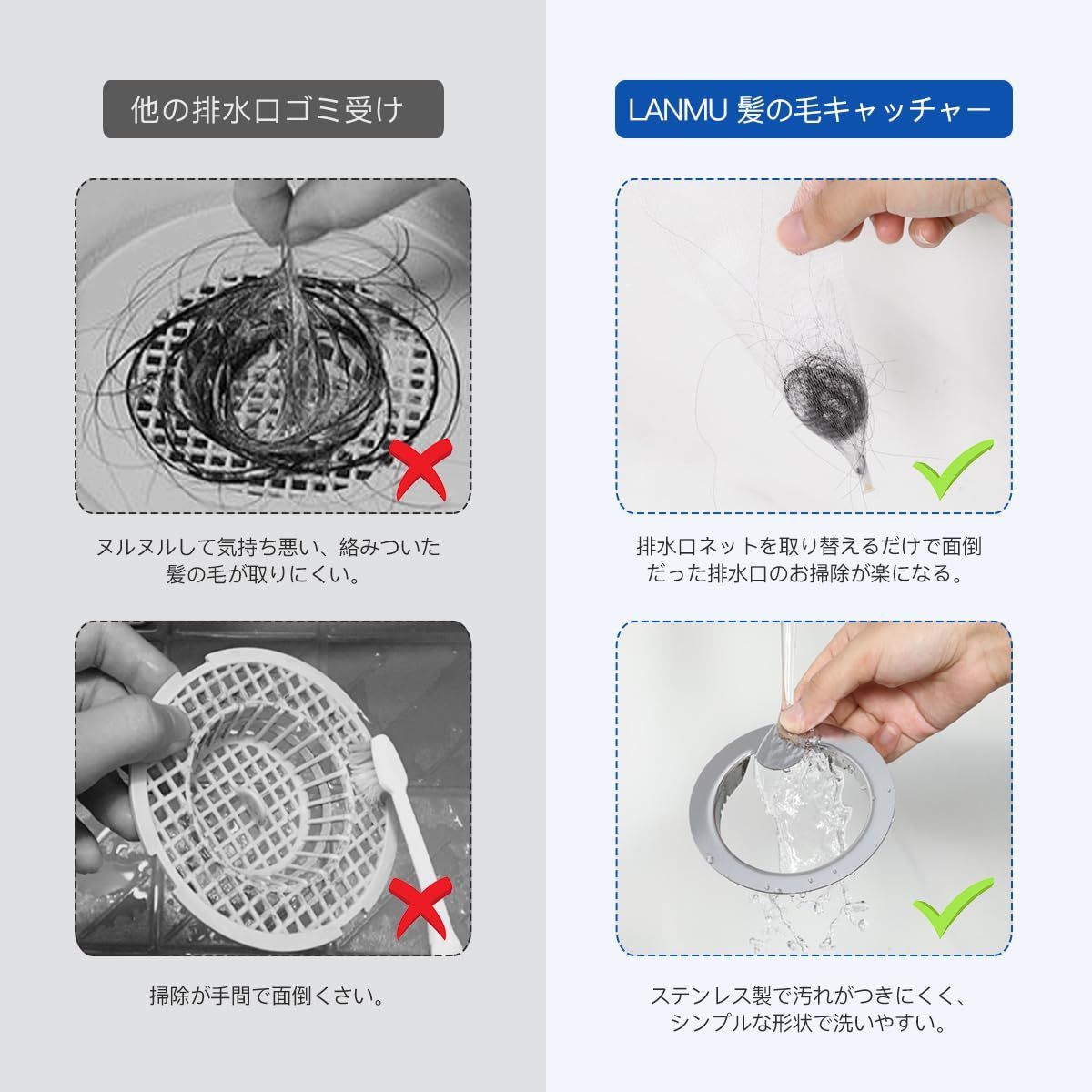 他の排水口ゴミ受け

ヌルヌルして気持ち悪い、絡みついた髪の毛が取りにくい。

掃除が手間で面倒くさい。

LANMU 髪の毛キャッチャー

排水口ネットを取り替えるだけで面倒だった排水口のお掃除が楽になる。

ステンレス製で汚れがつきにくく、シンプルな形状で洗いやすい。