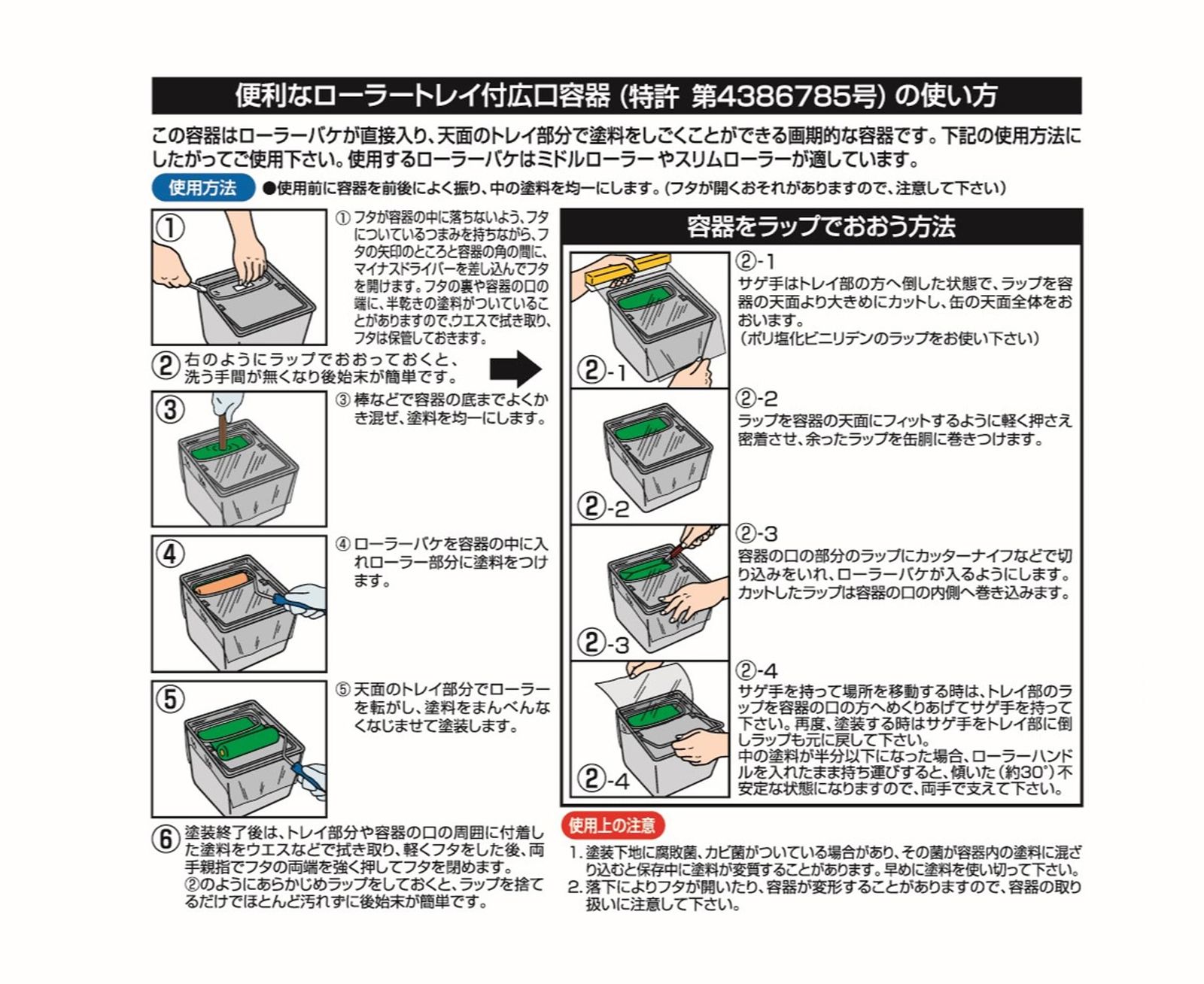 便利なローラートレイ付広口容器（特許 第4386785号）の使い方

この容器はローラーバケが直接入り、天面のトレイ部分で塗料をしごくことができる画期的な容器です。下記の使用方法にしたがってご使用下さい。使用するローラーバケはミドルローラーやスリムローラーが適しています。

使用方法 ●使用前に容器を前後によく振り、中の塗料を均一にします。（フタが開くおそれがありますので、注意して下さい）

①

① フタが容器の中に落ちないよう、フタについているつまみを持ちながら、フタの矢印のところと容器の角の間に、マイナスドライバーを差し込んでフタを開けます。フタの裏や容器の口の端に、半乾きの塗料がついていることがありますので、ウエスで拭き取り、フタは保管しておきます。

② 右のようにラップでおおっておくと、洗う手間が無くなり後始末が簡単です。

③

③ 棒などで容器の底までよくかき混ぜ、塗料を均一にします。

④

④ ローラーバケを容器の中に入れローラー部分に塗料をつけます。

⑤

⑤ 天面のトレイ部分でローラーを転がし、塗料をまんべんなくなじませて塗装します。

⑥ 塗装終了後は、トレイ部分や容器の口の周囲に付着した塗料をウエスなどで拭き取り、軽くフタをした後、両手親指でフタの両端を強く押してフタを閉めます。
②のようにあらかじめラップをしておくと、ラップを捨てるだけでほとんど汚れずに後始末が簡単です。

容器をラップでおおう方法

②-1

②-1
サゲ手はトレイ部の方へ倒した状態で、ラップを容器の天面より大きめにカットし、缶の天面全体をおおいます。
（ポリ塩化ビニリデンのラップをお使い下さい）

②-2

②-2
ラップを容器の天面にフィットするように軽く押さえ密着させ、余ったラップを缶胴に巻きつけます。

②-3

②-3
容器の口の部分のラップにカッターナイフなどで切り込みをいれ、ローラーバケが入るようにします。カットしたラップは容器の口の内側へ巻き込みます。

②-4

②-4
サゲ手を持って場所を移動する時は、トレイ部のラップを容器の口の方へめくりあげてサゲ手を持って下さい。再度、塗装する時はサゲ手をトレイ部に倒しラップも元に戻して下さい。
中の塗料が半分以下になった場合、ローラーハンドルを入れたまま持ち運びすると、傾いた（約30°）不安定な状態になりますので、両手で支えて下さい。

使用上の注意
1. 塗装下地に腐敗菌、カビ菌がついている場合があり、その菌が容器内の塗料に混ざり込むと保存中に塗料が変質することがあります。早めに塗料を使い切って下さい。
2. 落下によりフタが開いたり、容器が変形することがありますので、容器の取り扱いに注意して下さい。