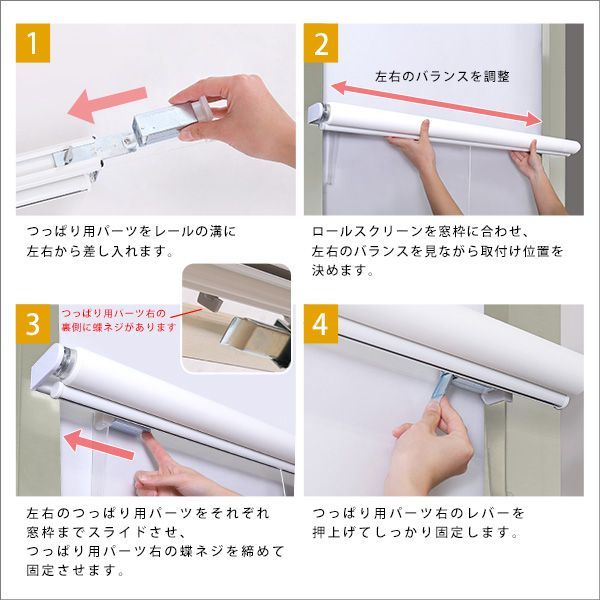 1

つっぱり用パーツをレールの溝に左右から差し入れます。

2

左右のバランスを調整

ロールスクリーンを窓枠に合わせ、左右のバランスを見ながら取付け位置を決めます。

3

つっぱり用パーツ右の裏側に蝶ネジがあります

左右のつっぱり用パーツをそれぞれ窓枠までスライドさせ、つっぱり用パーツ右の蝶ネジを締めて固定させます。

4

つっぱり用パーツ右のレバーを押上げてしっかり固定します。