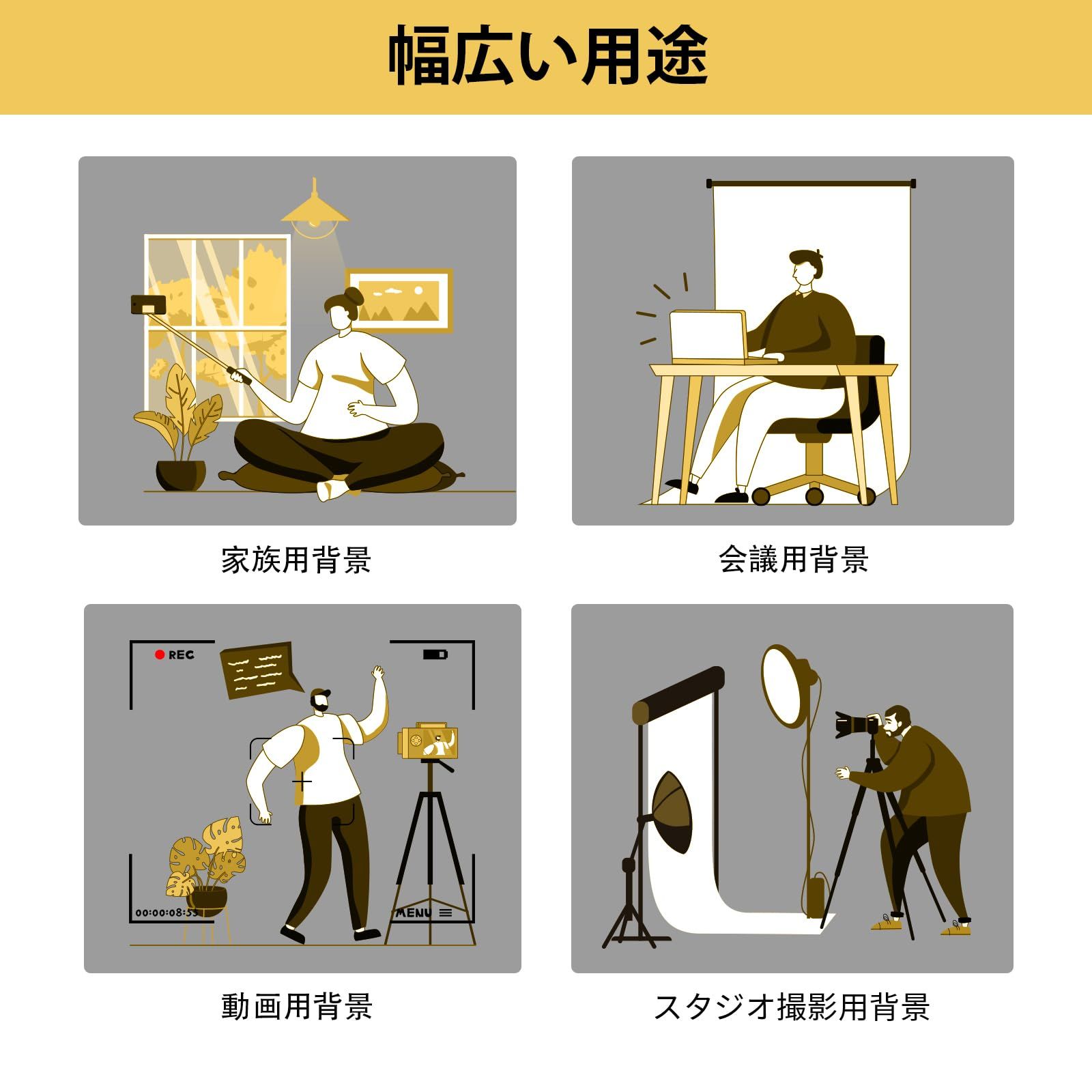 幅広い用途

家族用背景

会議用背景

REC

00:00:08:53

MENU

動画用背景

スタジオ撮影用背景