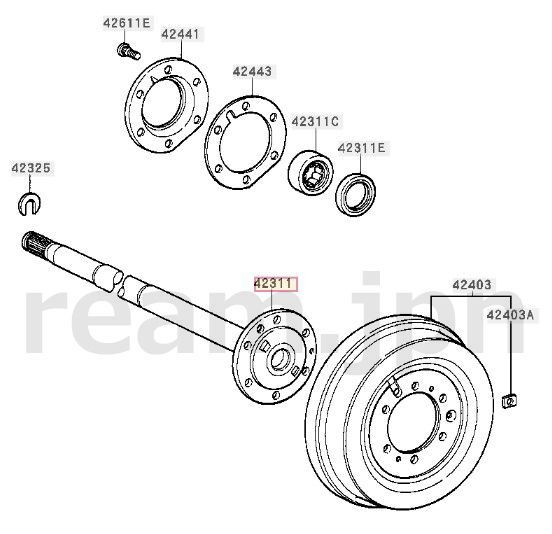 42611E
42441
42443
42311C
42311E
42325
42311
42403
42403A
ream.jpn