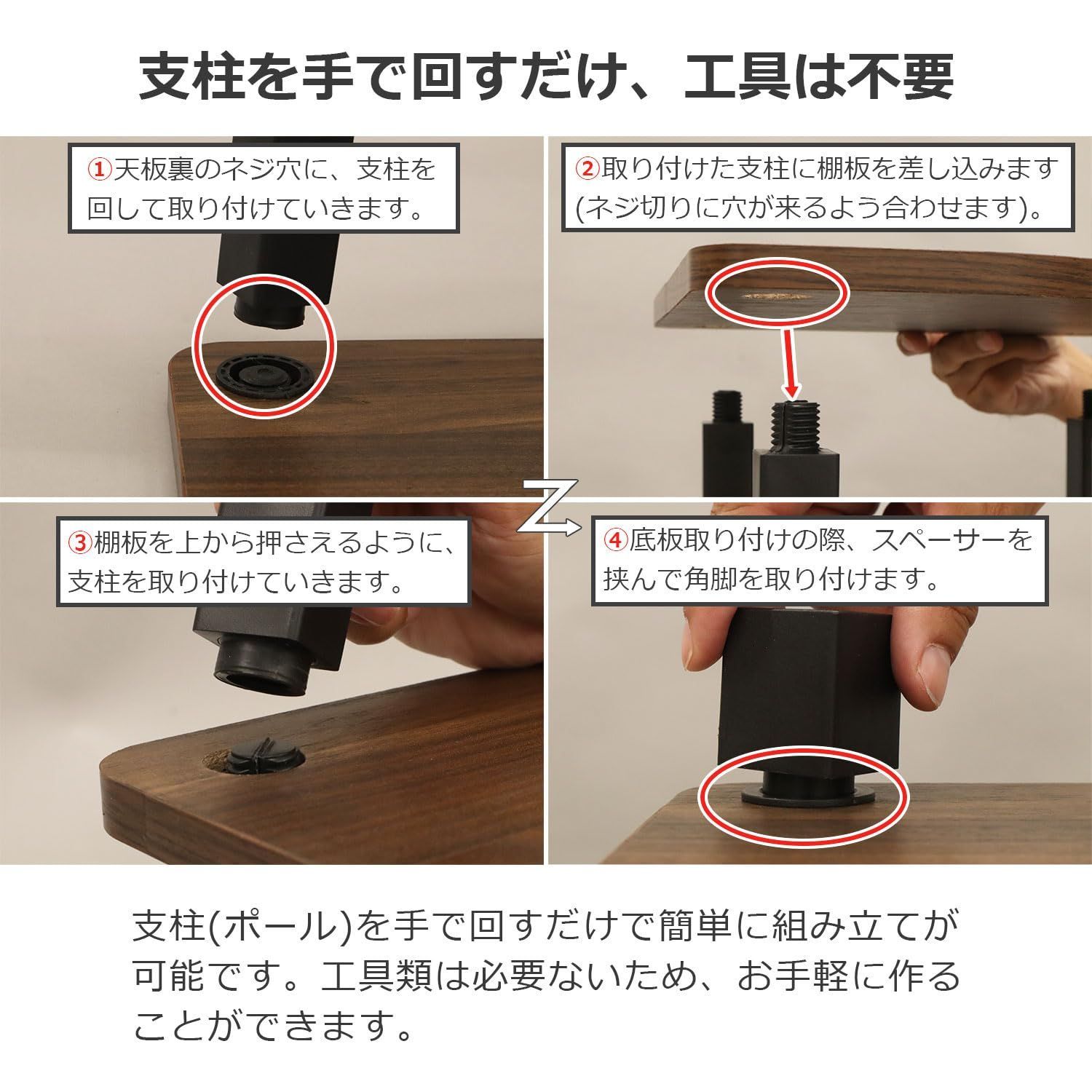 支柱を手で回すだけ、工具は不要

①天板裏のネジ穴に、支柱を回して取り付けていきます。

②取り付けた支柱に棚板を差し込みます(ネジ切りに穴が来るよう合わせます)。

③棚板を上から押さえるように、支柱を取り付けていきます。

④底板取り付けの際、スペーサーを挟んで角脚を取り付けます。

支柱(ポール)を手で回すだけで簡単に組み立てが可能です。工具類は必要ないため、お手軽に作ることができます。