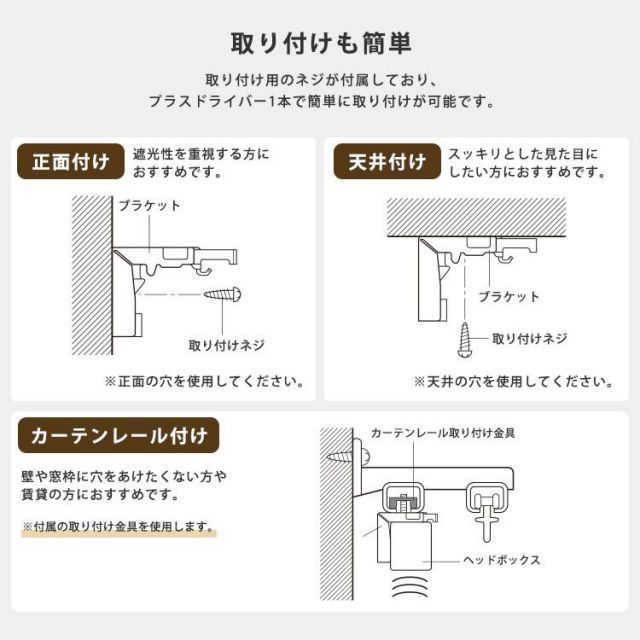 取り付けも簡単

取り付け用のネジが付属しており、
プラスドライバー1本で簡単に取り付けが可能です。

正面付け
遮光性を重視する方におすすめです。

ブラケット

取り付けネジ

※正面の穴を使用してください。

天井付け
スッキリとした見た目にしたい方におすすめです。

ブラケット

取り付けネジ

※天井の穴を使用してください。

カーテンレール付け
壁や窓枠に穴をあけたくない方や賃貸の方におすすめです。

※付属の取り付け金具を使用します。

カーテンレール取り付け金具

ヘッドボックス