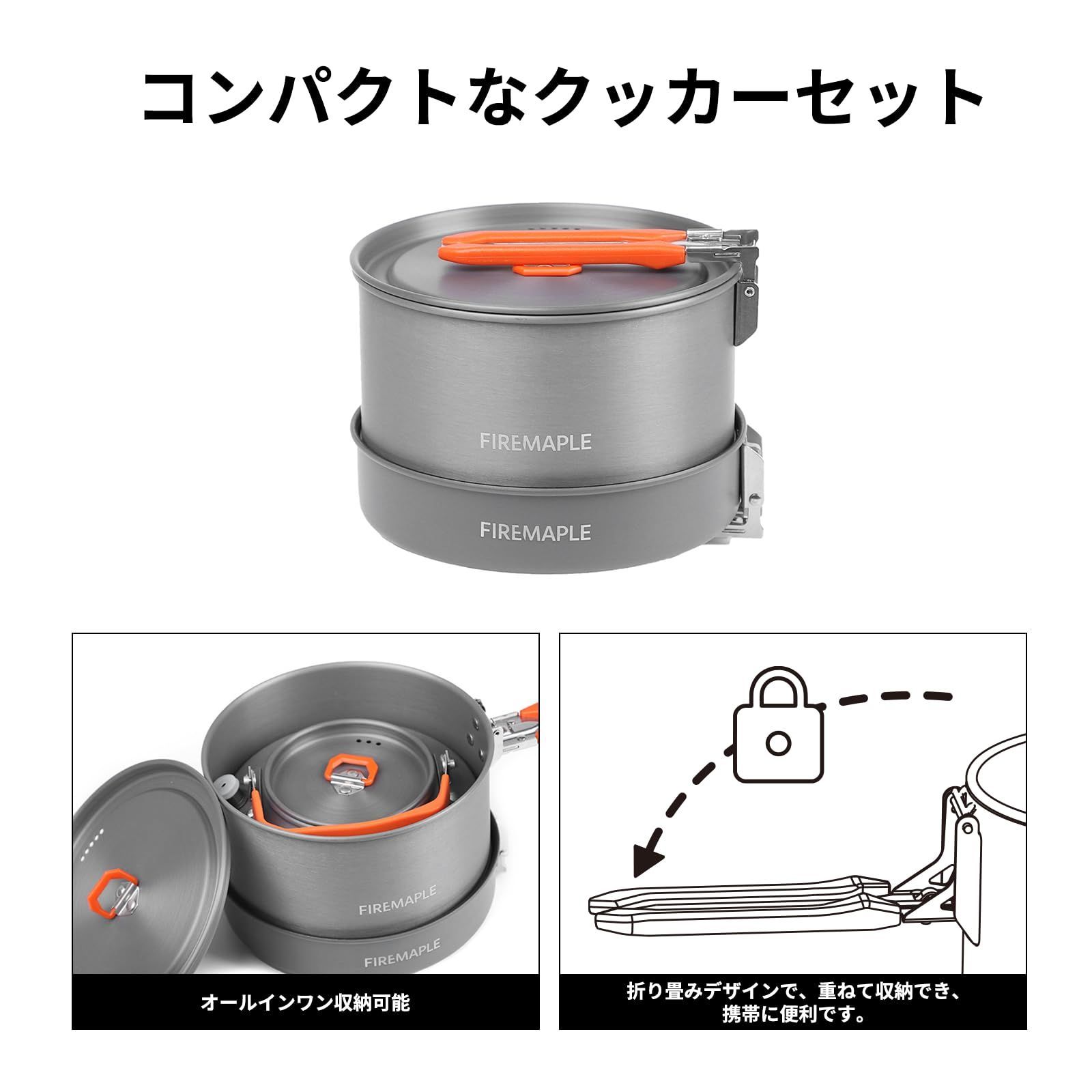 コンパクトなクッカーセット

FIREMAPLE

FIREMAPLE

FIREMAPLE

FIREMAPLE

オールインワン収納可能

折り畳みデザインで、重ねて収納でき、携帯に便利です。