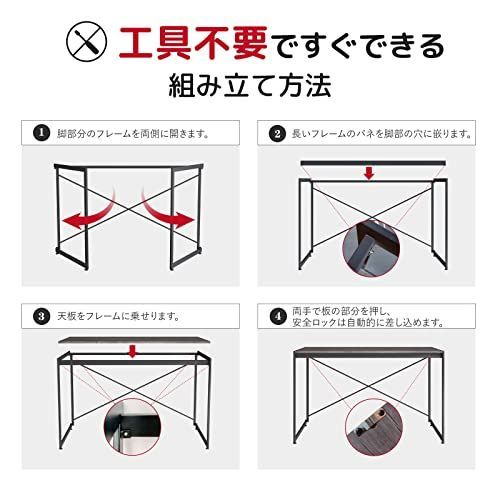 工具不要ですぐできる
組み立て方法

1 脚部分のフレームを両側に開きます。

2 長いフレームのバネを脚部の穴に嵌ります。

3 天板をフレームに乗せります。

4 両手で板の部分を押し、安全ロックは自動的に差し込めます。