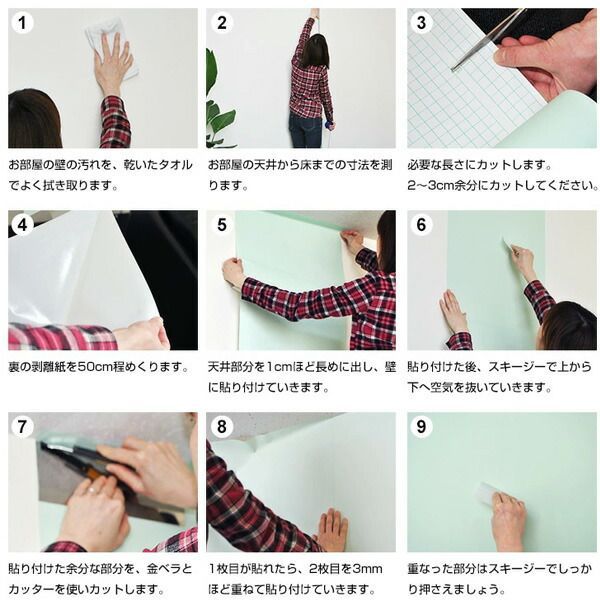 1

お部屋の壁の汚れを、乾いたタオルでよく拭き取ります。

2

お部屋の天井から床までの寸法を測ります。

3

必要な長さにカットします。
2~3cm余分にカットしてください。

4

裏の剥離紙を50cm程めくります。

5

天井部分を1cmほど長めに出し、壁に貼り付けていきます。

6

貼り付けた後、スキージーで上から下へ空気を抜いていきます。

7

貼り付けた余分な部分を、金ベラとカッターを使いカットします。

8

1枚目が貼れたら、2枚目を3mmほど重ねて貼り付けていきます。

9

重なった部分はスキージーでしっかり押さえましょう。