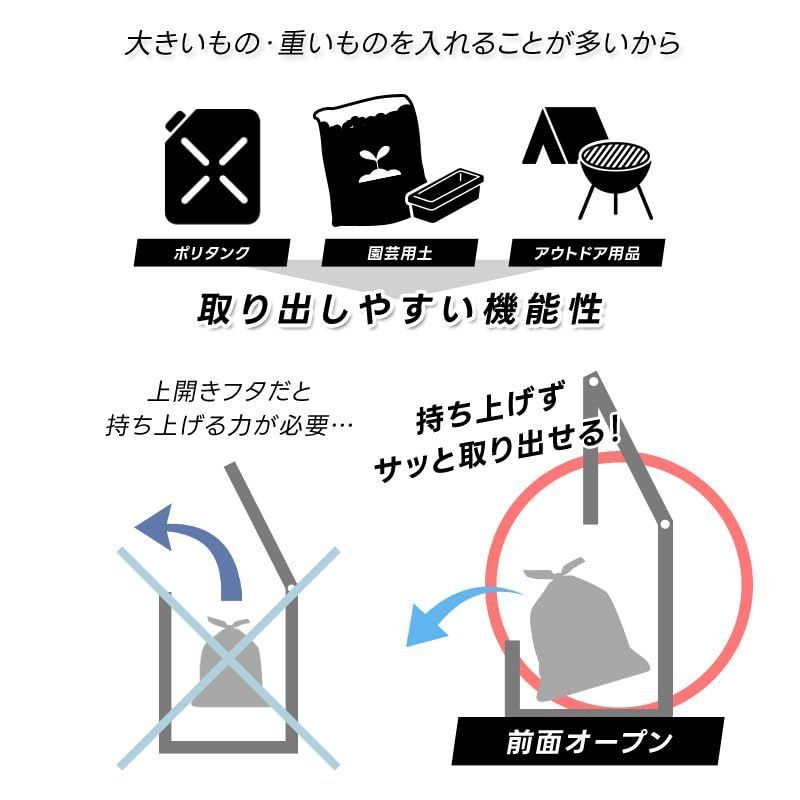 大きいもの・重いものを入れることが多いから

ポリタンク

園芸用土

アウトドア用品

取り出しやすい機能性

上開きフタだと
持ち上げる力が必要…

持ち上げず
サッと取り出せる!

前面オープン