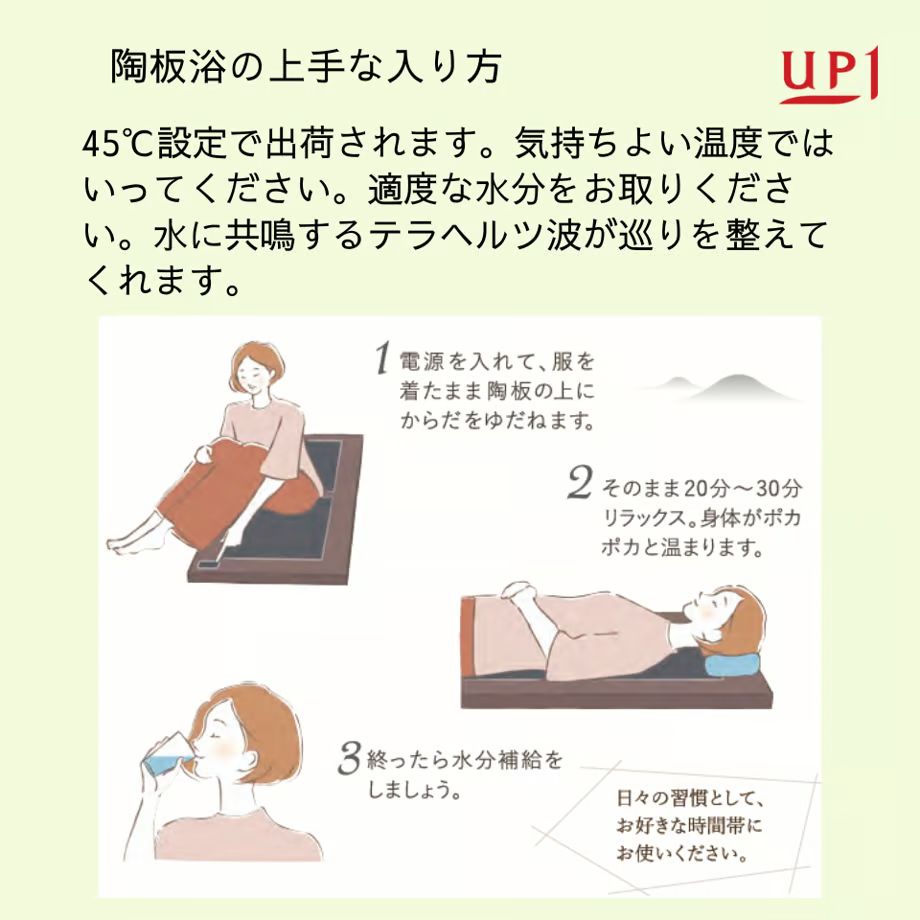 陶板浴の上手な入り方

UP1

45℃設定で出荷されます。気持ちよい温度ではいってください。適度な水分をお取りください。水に共鳴するテラヘルツ波が巡りを整えてくれます。

1 電源を入れて、服を着たまま陶板の上にからだをゆだねます。

2 そのまま20分～30分リラックス。身体がポカポカと温まります。

3 終ったら水分補給をしましょう。

日々の習慣として、お好きな時間帯にお使いください。