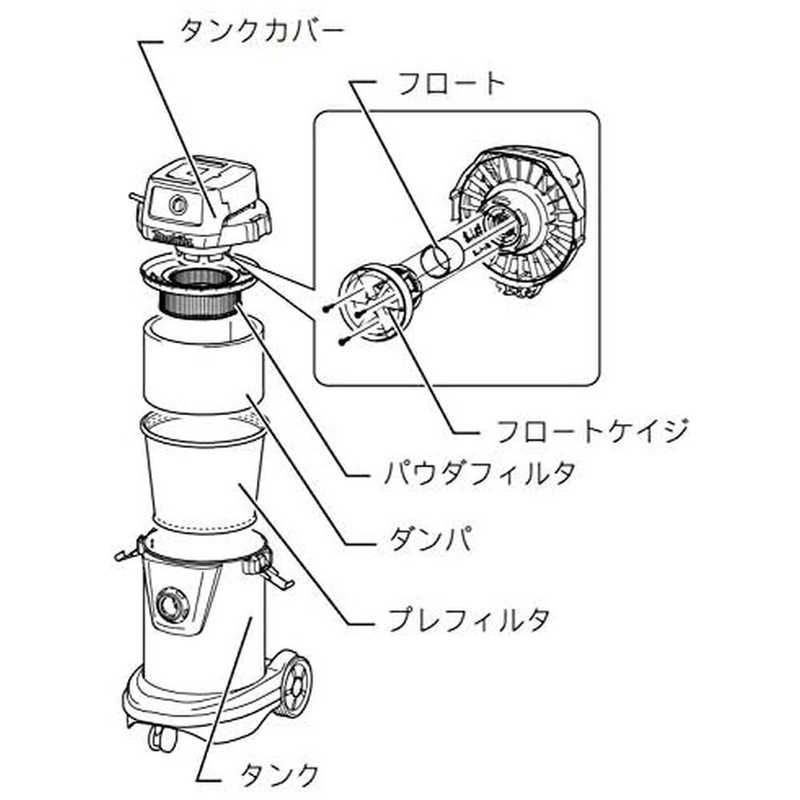 タンクカバー

フロート

フロートケイジ

パウダフィルタ

ダンパ

プレフィルタ

タンク