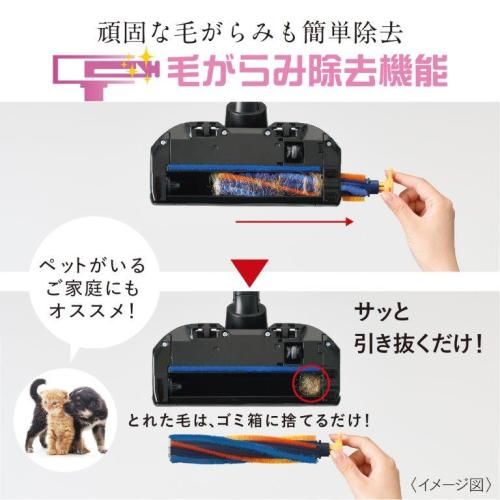 頑固な毛がらみも簡単除去

毛がらみ除去機能

ペットがいるご家庭にもオススメ!

サッと引き抜くだけ!

とれた毛は、ゴミ箱に捨てるだけ!

〈イメージ図〉